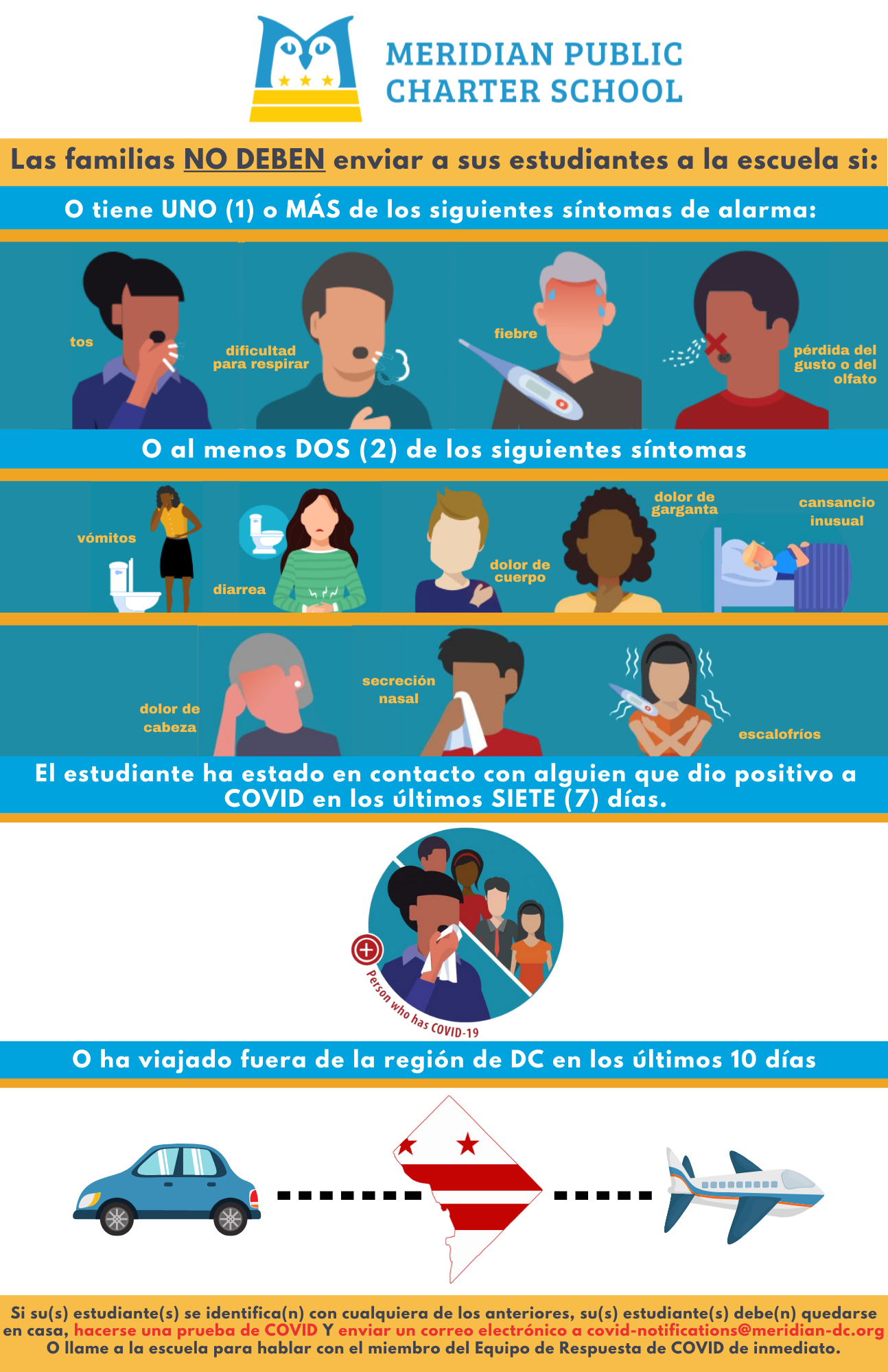 MERIDIAN PUBLIC CHARTER SCHOOL

Las familias NO DEBEN enviar a sus estudiantes a la escuela si:

O tiene UNO (1) o MÁS de los siguientes síntomas de alarma:

tos

dificultad para respirar

fiebre

pérdida del gusto o del olfato

O al menos DOS (2) de los siguientes síntomas

vómitos

diarrea

dolor de cuerpo

dolor de garganta

cansancio inusual

dolor de cabeza

secreción nasal

escalofríos

El estudiante ha estado en contacto con alguien que dio positivo a COVID en los últimos SIETE (7) días.

Person who has COVID-19

O ha viajado fuera de la región de DC en los últimos 10 días

Si su(s) estudiante(s) se identifica(n) con cualquiera de los anteriores, su(s) estudiante(s) debe(n) quedarse en casa, hacerse una prueba de COVID Y enviar un correo electrónico a covid-notifications@meridian-dc.org O llame a la escuela para hablar con el miembro del Equipo de Respuesta de COVID de inmediato.