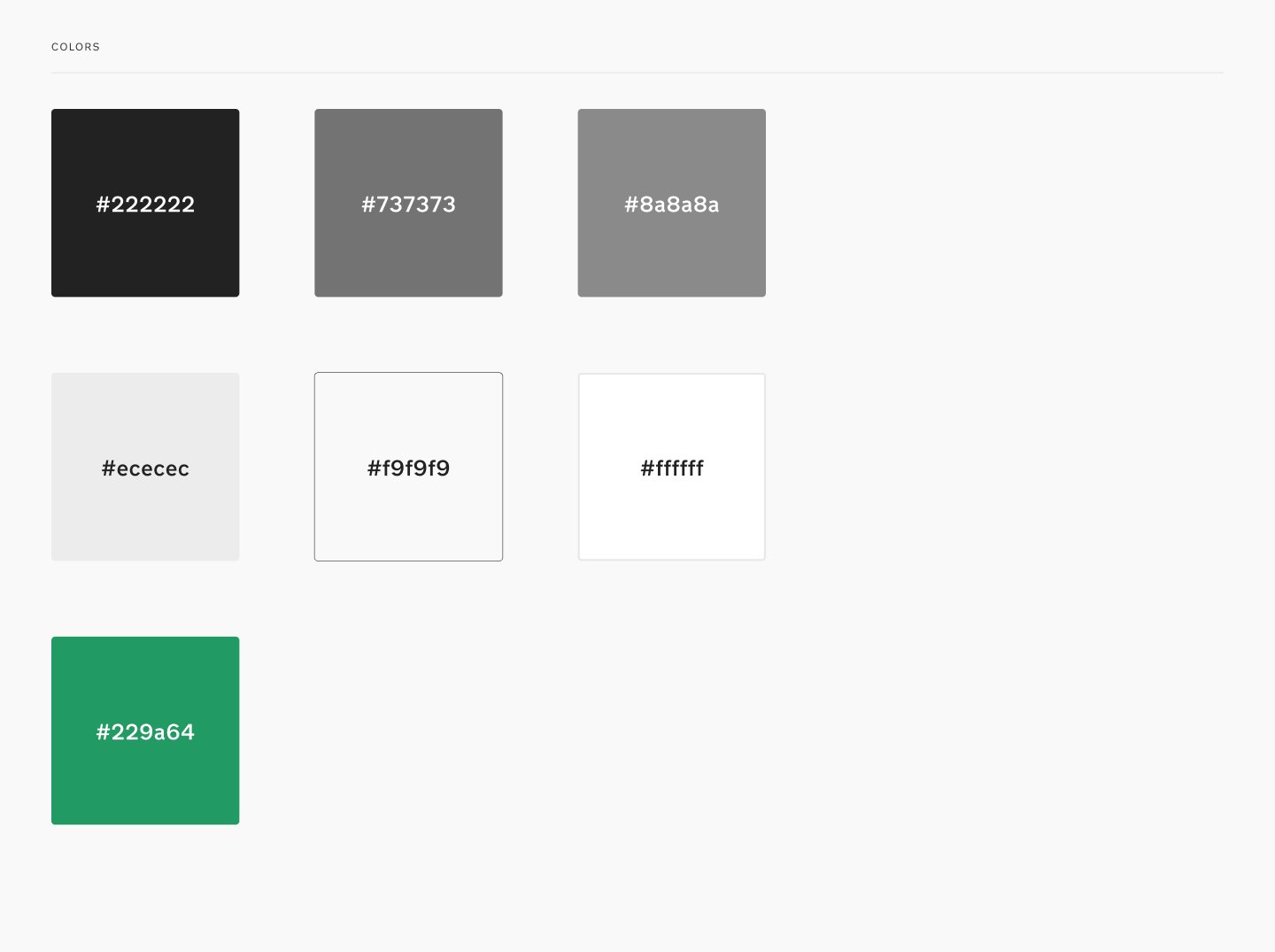 COLORS

#222222

#737373

#8a8a8a

#ececec

#f9f9f9

#ffffff

#229a64