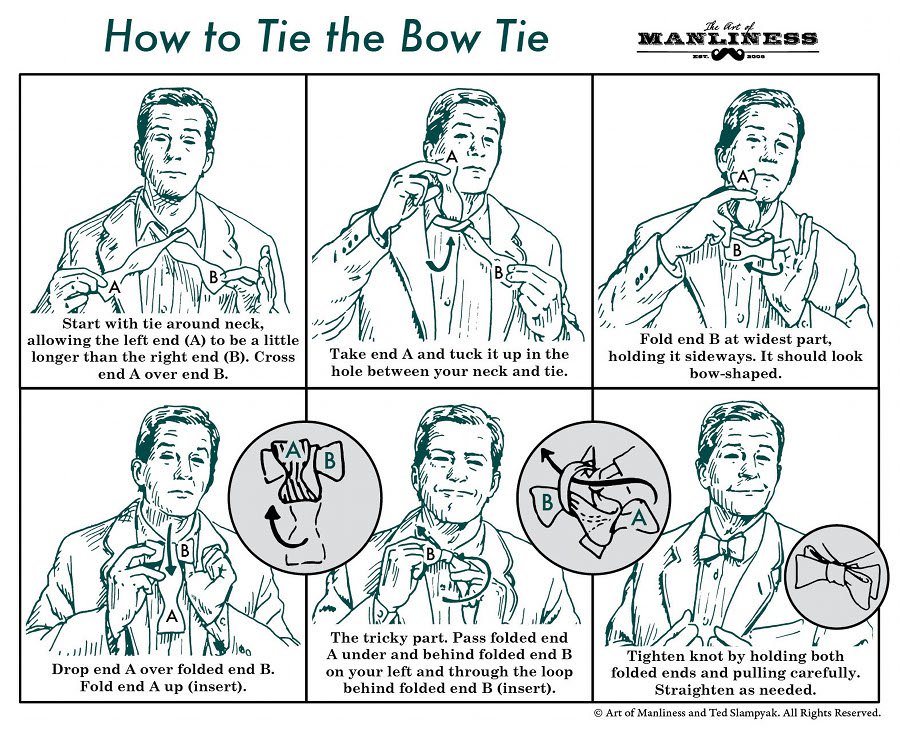 How to Tie the Bow Tie

The Art of MANLINESS EST. 2008

A B

Start with tie around neck, allowing the left end (A) to be a little longer than the right end (B). Cross end A over end B.

A B

Take end A and tuck it up in the hole between your neck and tie.

A B

Fold end B at widest part, holding it sideways. It should look bow-shaped.

B A A B

Drop end A over folded end B. Fold end A up (insert).

B B A

The tricky part. Pass folded end A under and behind folded end B on your left and through the loop behind folded end B (insert).

Tighten knot by holding both folded ends and pulling carefully. Straighten as needed.

© Art of Manliness and Ted Slampyak. All Rights Reserved.