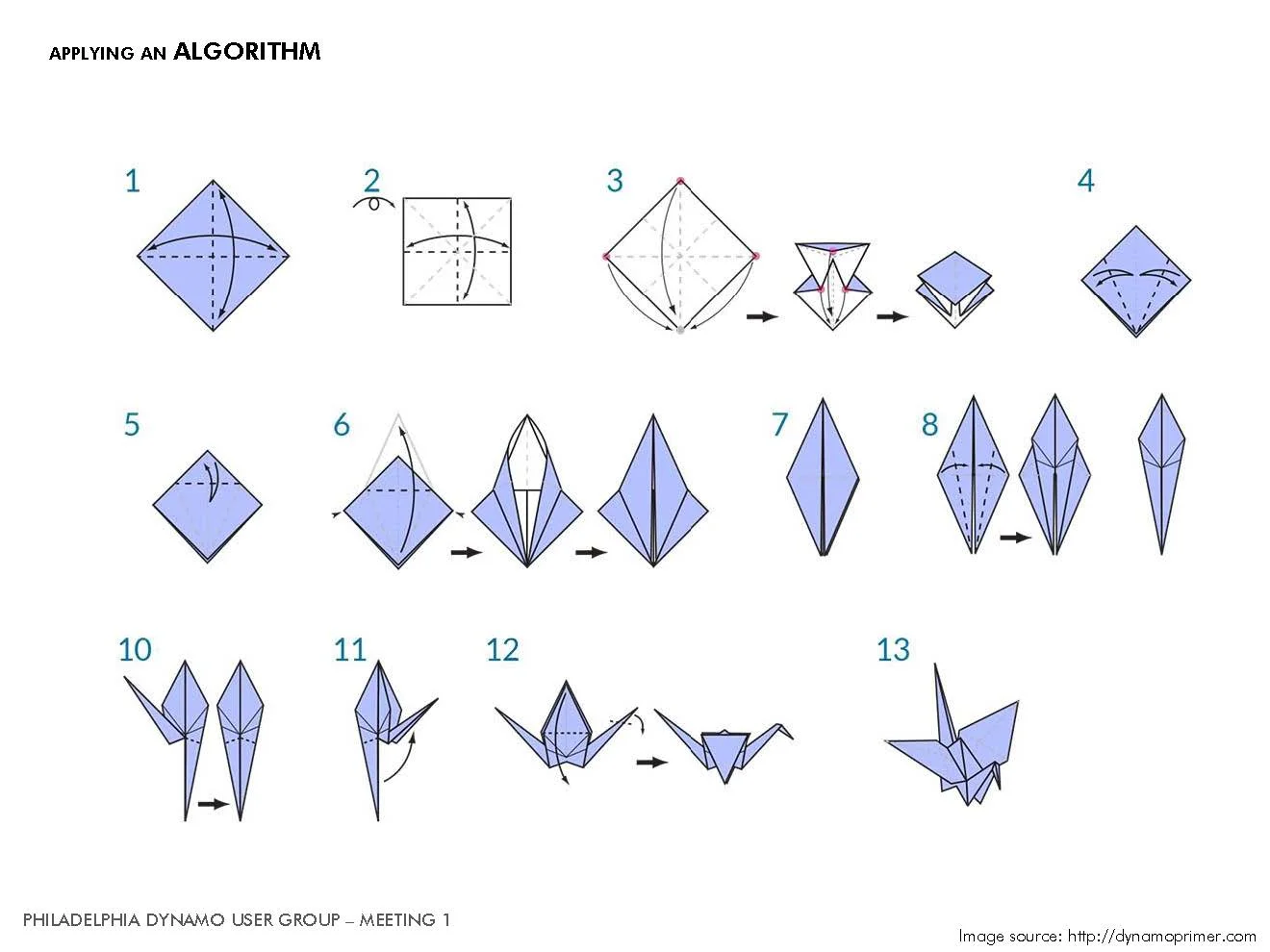 APPLYING AN ALGORITHM

1

2

3

4

5

6

7

8

10

11

12

13

PHILADELPHIA DYNAMO USER GROUP – MEETING 1

Image source: http://dynamoprimer.com