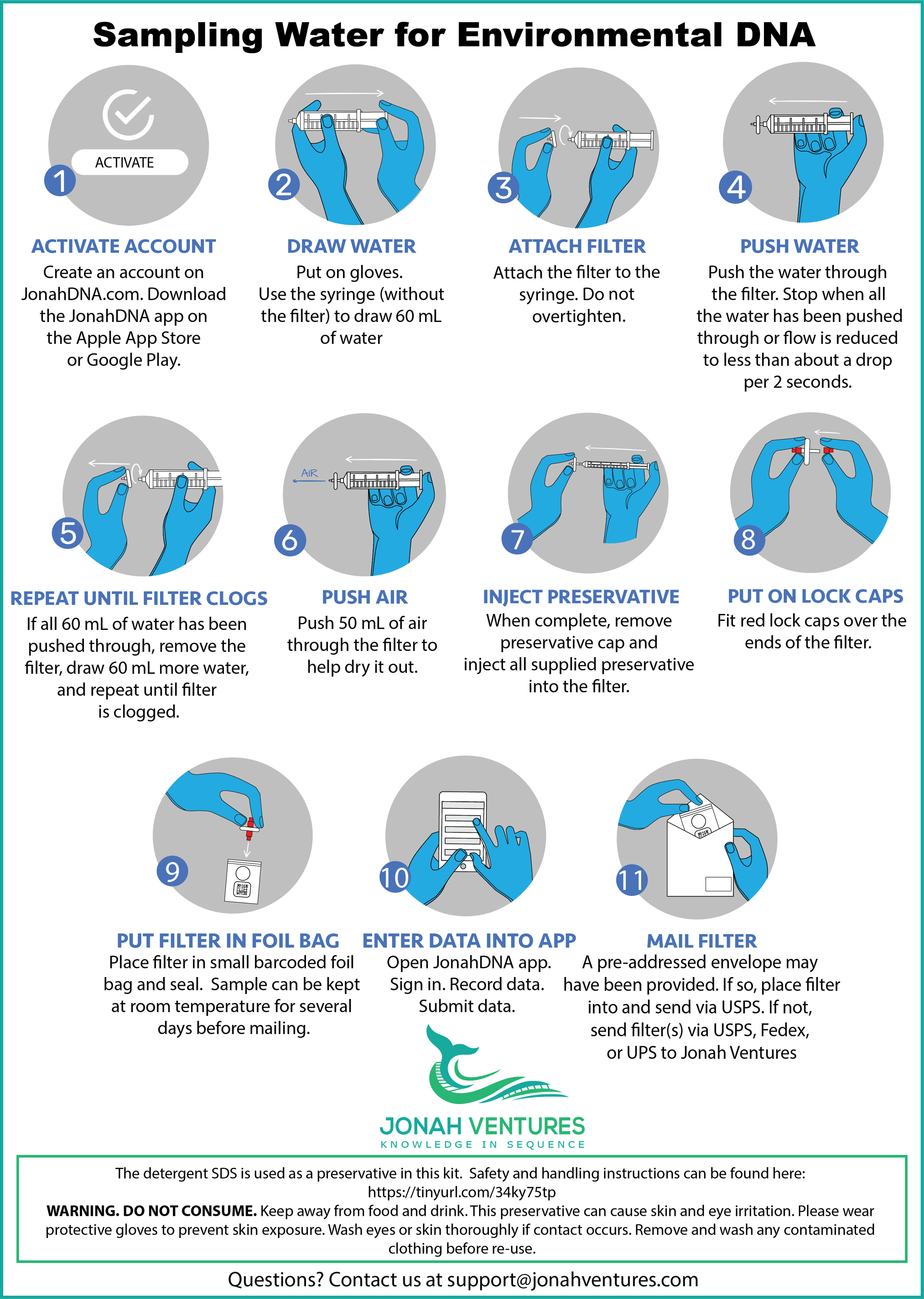 Sampling Water for Environmental DNA

ACTIVATE

1

ACTIVATE ACCOUNT
Create an account on JonahDNA.com. Download the JonahDNA app on the Apple App Store or Google Play.

2

DRAW WATER
Put on gloves.
Use the syringe (without the filter) to draw 60 mL of water

3

ATTACH FILTER
Attach the filter to the syringe. Do not overtighten.

4

PUSH WATER
Push the water through the filter. Stop when all the water has been pushed through or flow is reduced to less than about a drop per 2 seconds.

5

REPEAT UNTIL FILTER CLOGS
If all 60 mL of water has been pushed through, remove the filter, draw 60 mL more water, and repeat until filter is clogged.

AIR

6

PUSH AIR
Push 50 mL of air through the filter to help dry it out.

7

INJECT PRESERVATIVE
When complete, remove preservative cap and inject all supplied preservative into the filter.

8

PUT ON LOCK CAPS
Fit red lock caps over the ends of the filter.

9

PUT FILTER IN FOIL BAG
Place filter in small barcoded foil bag and seal. Sample can be kept at room temperature for several days before mailing.

10

ENTER DATA INTO APP
Open JonahDNA app. Sign in. Record data. Submit data.

11

MAIL FILTER
A pre-addressed envelope may have been provided. If so, place filter into and send via USPS. If not, send filter(s) via USPS, Fedex, or UPS to Jonah Ventures

JONAH VENTURES
KNOWLEDGE IN SEQUENCE

The detergent SDS is used as a preservative in this kit. Safety and handling instructions can be found here: https://tinyurl.com/34ky75tp
WARNING. DO NOT CONSUME. Keep away from food and drink. This preservative can cause skin and eye irritation. Please wear protective gloves to prevent skin exposure. Wash eyes or skin thoroughly if contact occurs. Remove and wash any contaminated clothing before re-use.

Questions? Contact us at support@jonahventures.com