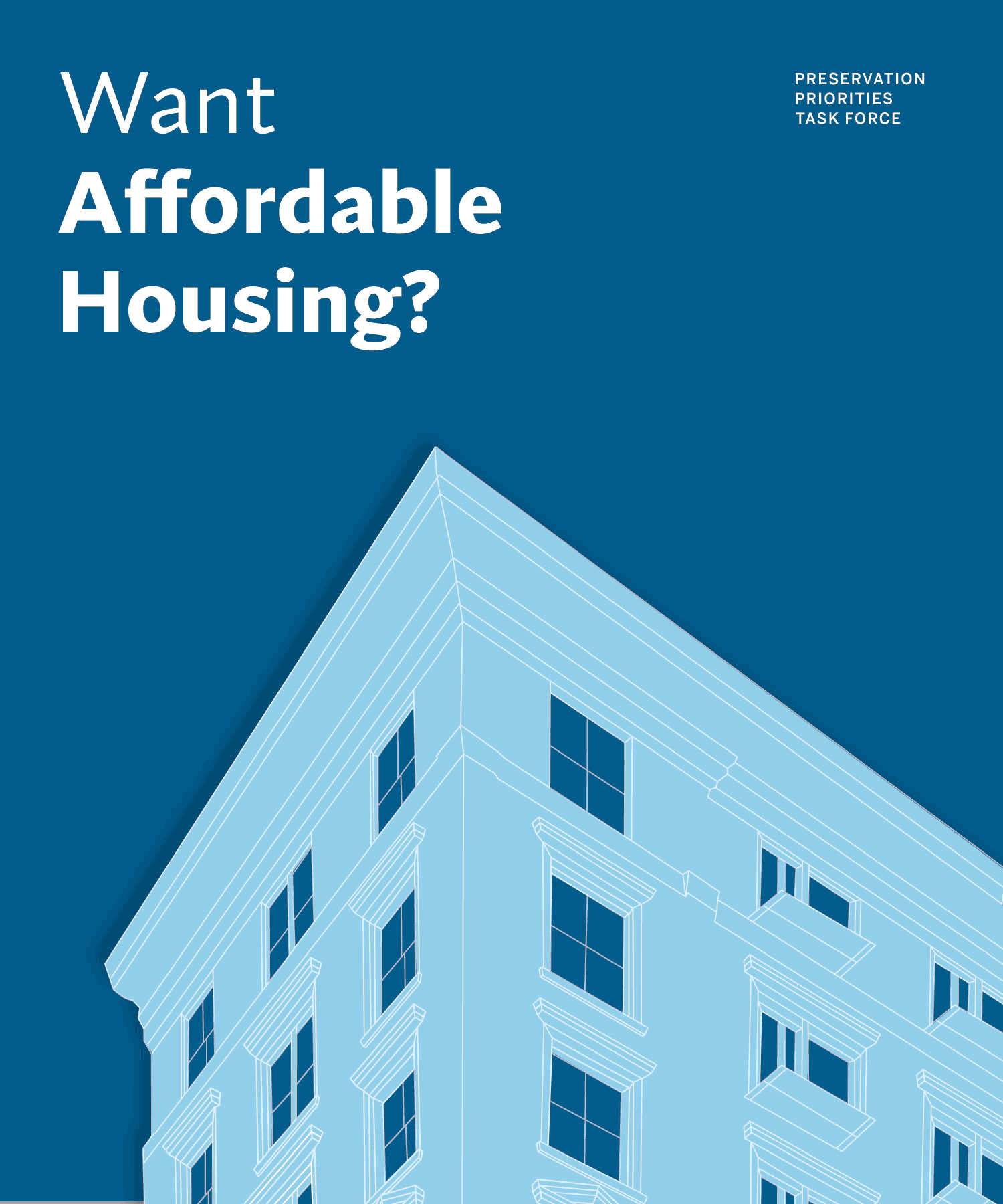 Want
Affordable
Housing?

PRESERVATION
PRIORITIES
TASK FORCE