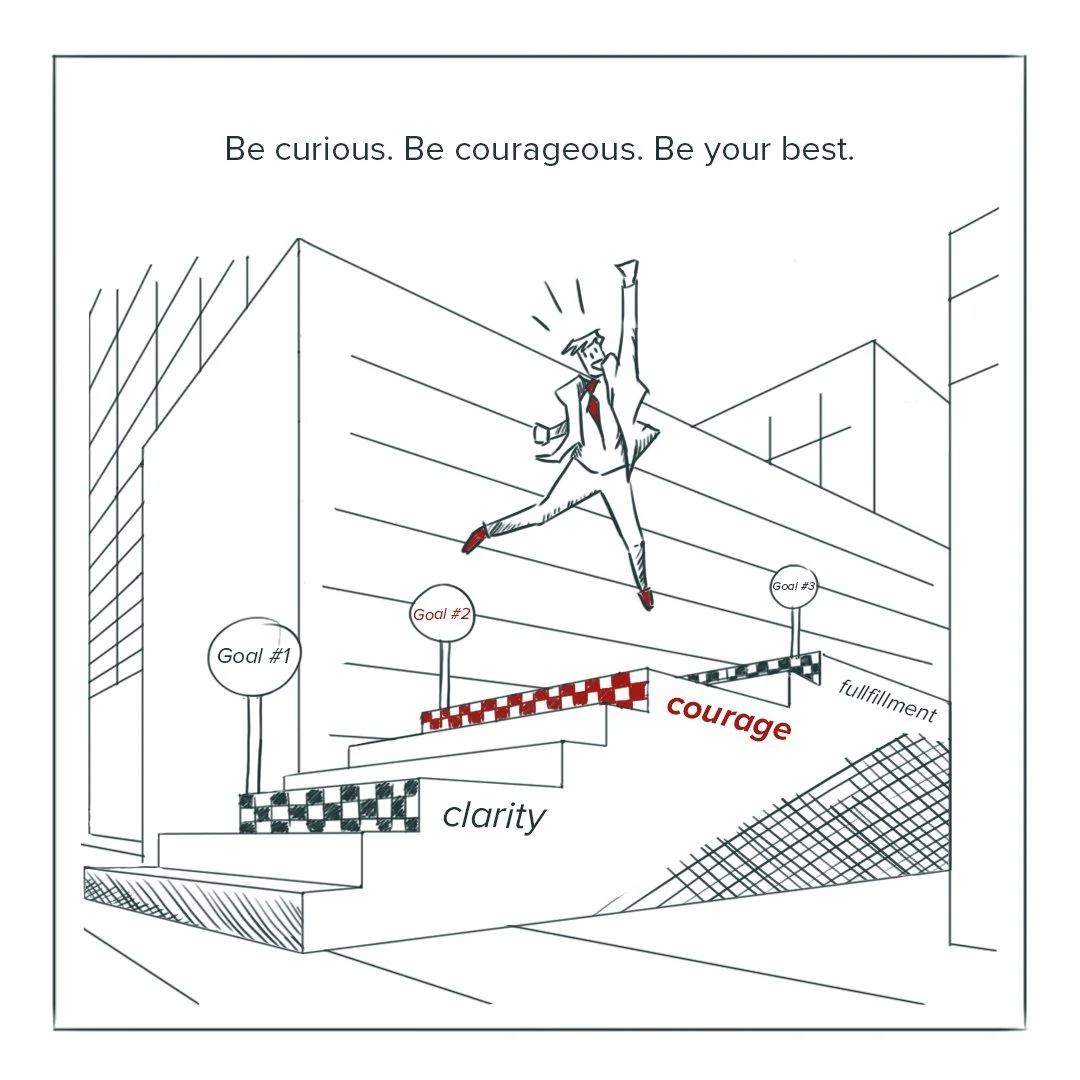 Be curious. Be courageous. Be your best.

Goal #1

Goal #2

Goal #3

clarity

courage

fullfillment