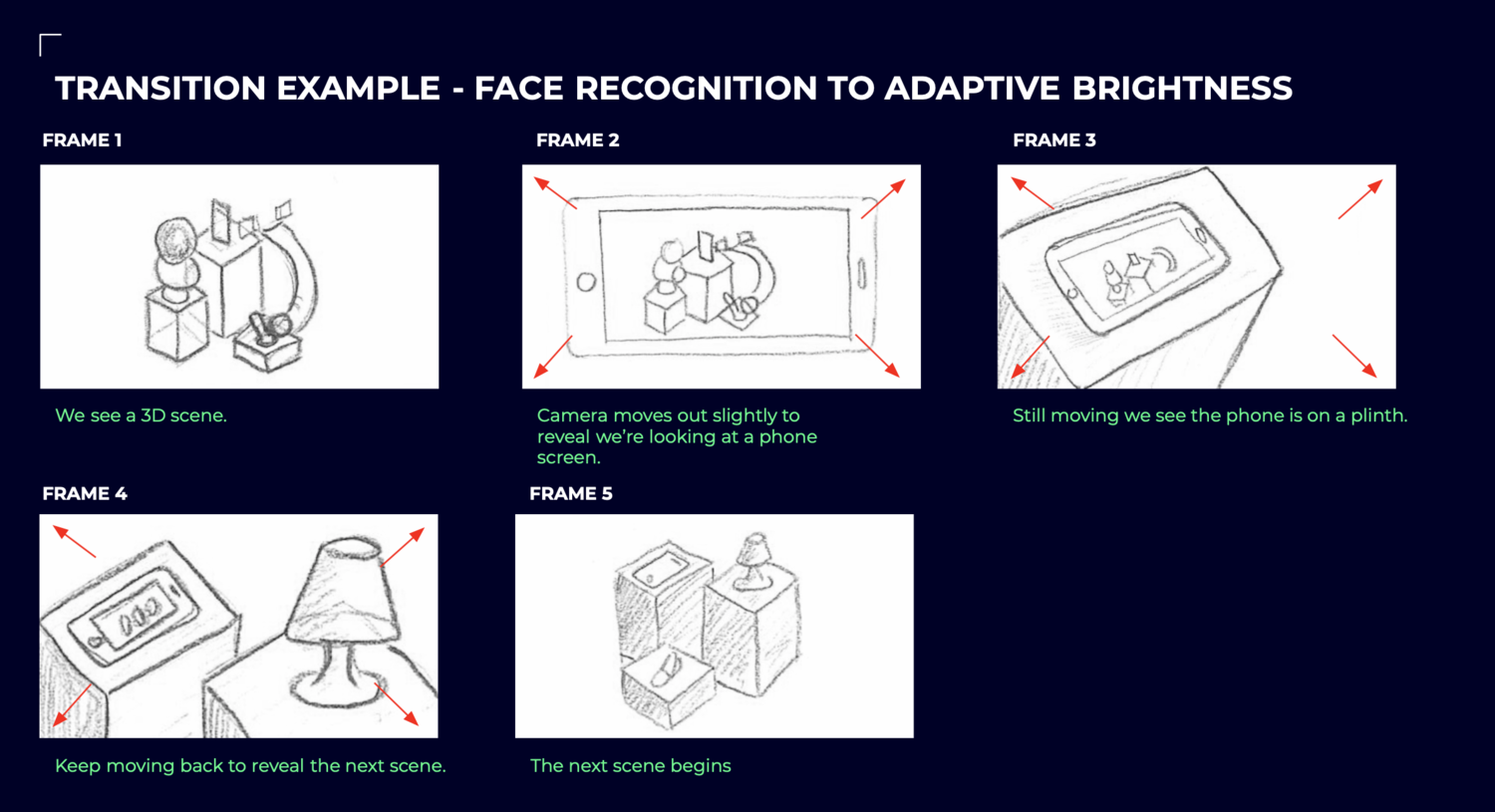 TRANSITION EXAMPLE - FACE RECOGNITION TO ADAPTIVE BRIGHTNESS

FRAME 1

We see a 3D scene.

FRAME 2

Camera moves out slightly to reveal we're looking at a phone screen.

FRAME 3

Still moving we see the phone is on a plinth.

FRAME 4

Keep moving back to reveal the next scene.

FRAME 5

The next scene begins