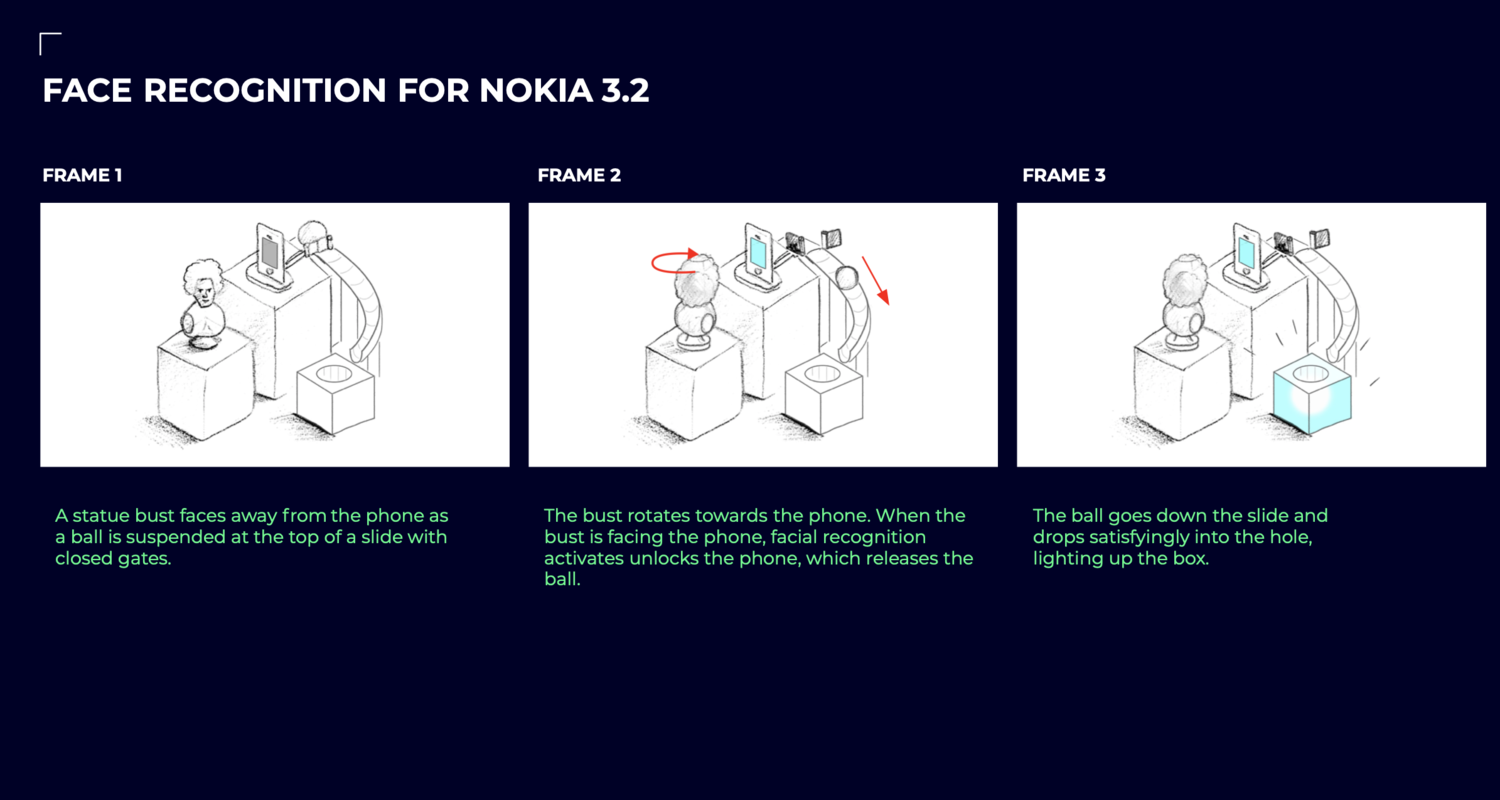 FACE RECOGNITION FOR NOKIA 3.2

FRAME 1

A statue bust faces away from the phone as a ball is suspended at the top of a slide with closed gates.

FRAME 2

The bust rotates towards the phone. When the bust is facing the phone, facial recognition activates unlocks the phone, which releases the ball.

FRAME 3

The ball goes down the slide and drops satisfyingly into the hole, lighting up the box.