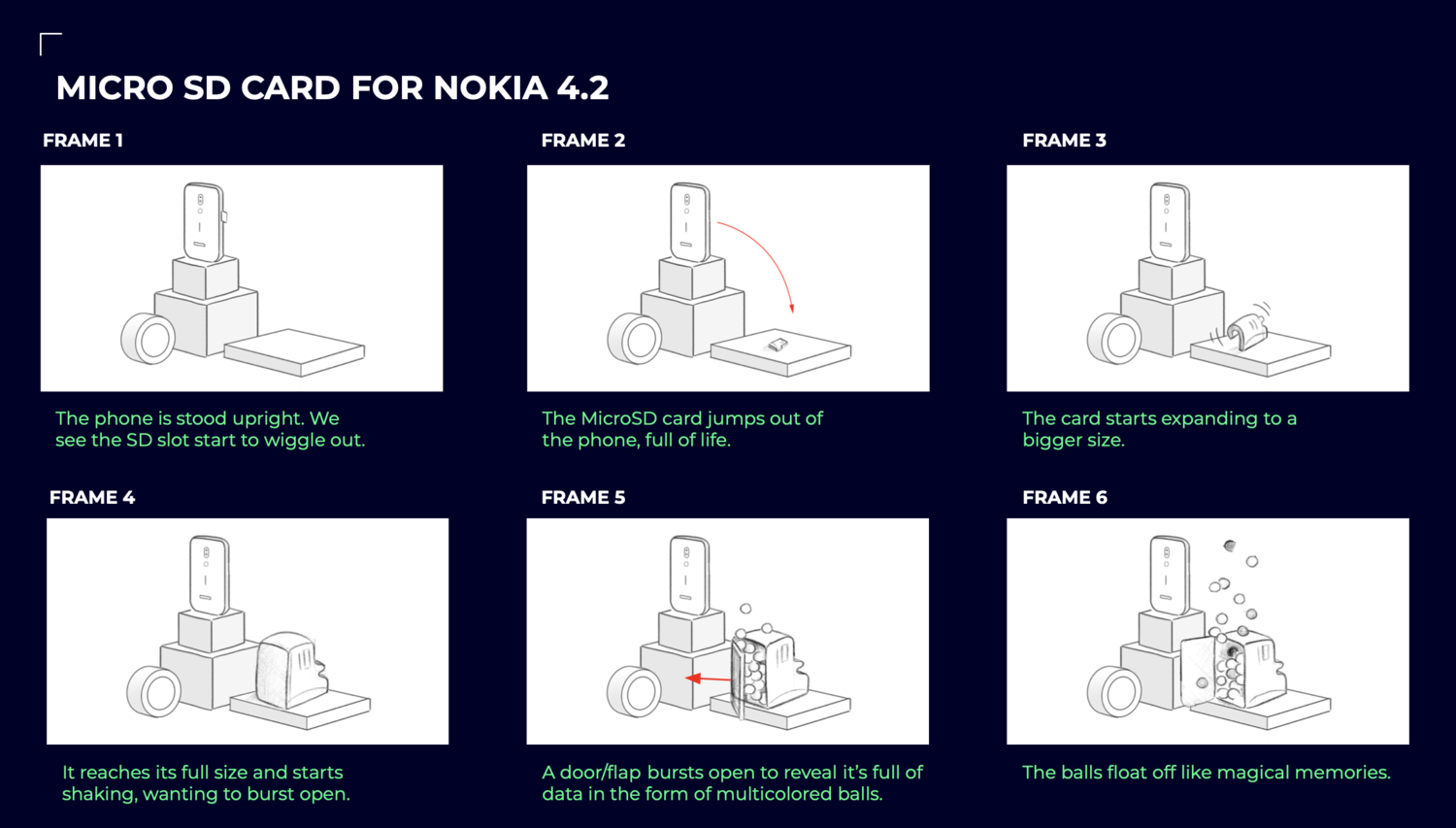 MICRO SD CARD FOR NOKIA 4.2

FRAME 1

The phone is stood upright. We see the SD slot start to wiggle out.

FRAME 2

The MicroSD card jumps out of the phone, full of life.

FRAME 3

The card starts expanding to a bigger size.

FRAME 4

It reaches its full size and starts shaking, wanting to burst open.

FRAME 5

A door/flap bursts open to reveal it's full of data in the form of multicolored balls.

FRAME 6

The balls float off like magical memories.