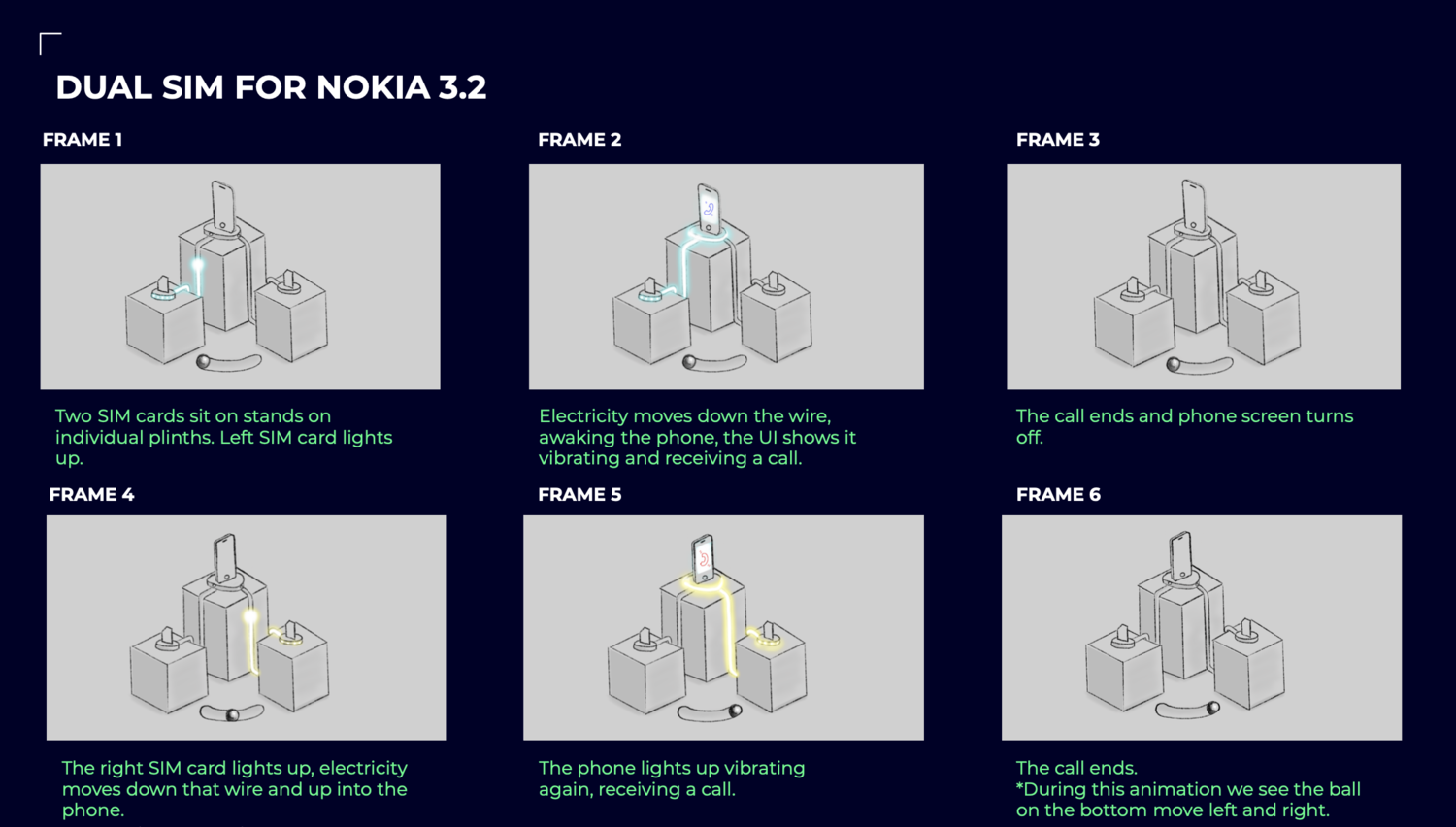 DUAL SIM FOR NOKIA 3.2

FRAME 1

Two SIM cards sit on stands on individual plinths. Left SIM card lights up.

FRAME 2

Electricity moves down the wire, awaking the phone, the UI shows it vibrating and receiving a call.

FRAME 3

The call ends and phone screen turns off.

FRAME 4

The right SIM card lights up, electricity moves down that wire and up into the phone.

FRAME 5

The phone lights up vibrating again, receiving a call.

FRAME 6

The call ends.
*During this animation we see the ball on the bottom move left and right.