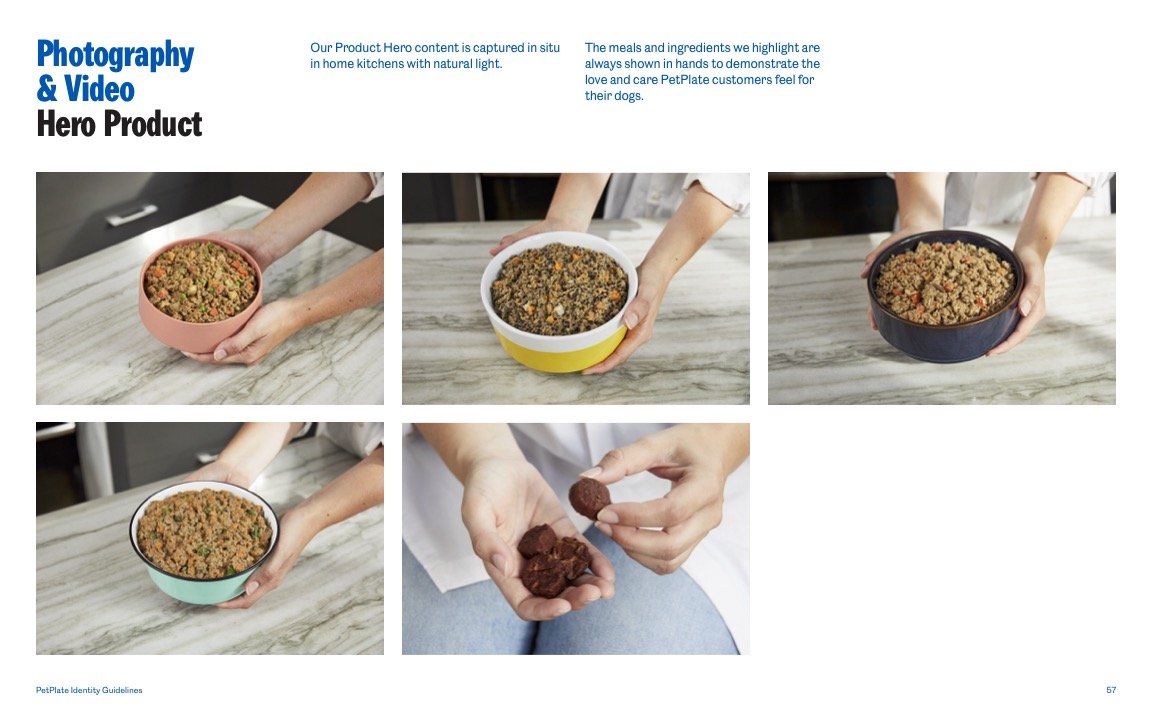 Photography & Video
Hero Product

Our Product Hero content is captured in situ in home kitchens with natural light.

The meals and ingredients we highlight are always shown in hands to demonstrate the love and care PetPlate customers feel for their dogs.

PetPlate Identity Guidelines

57