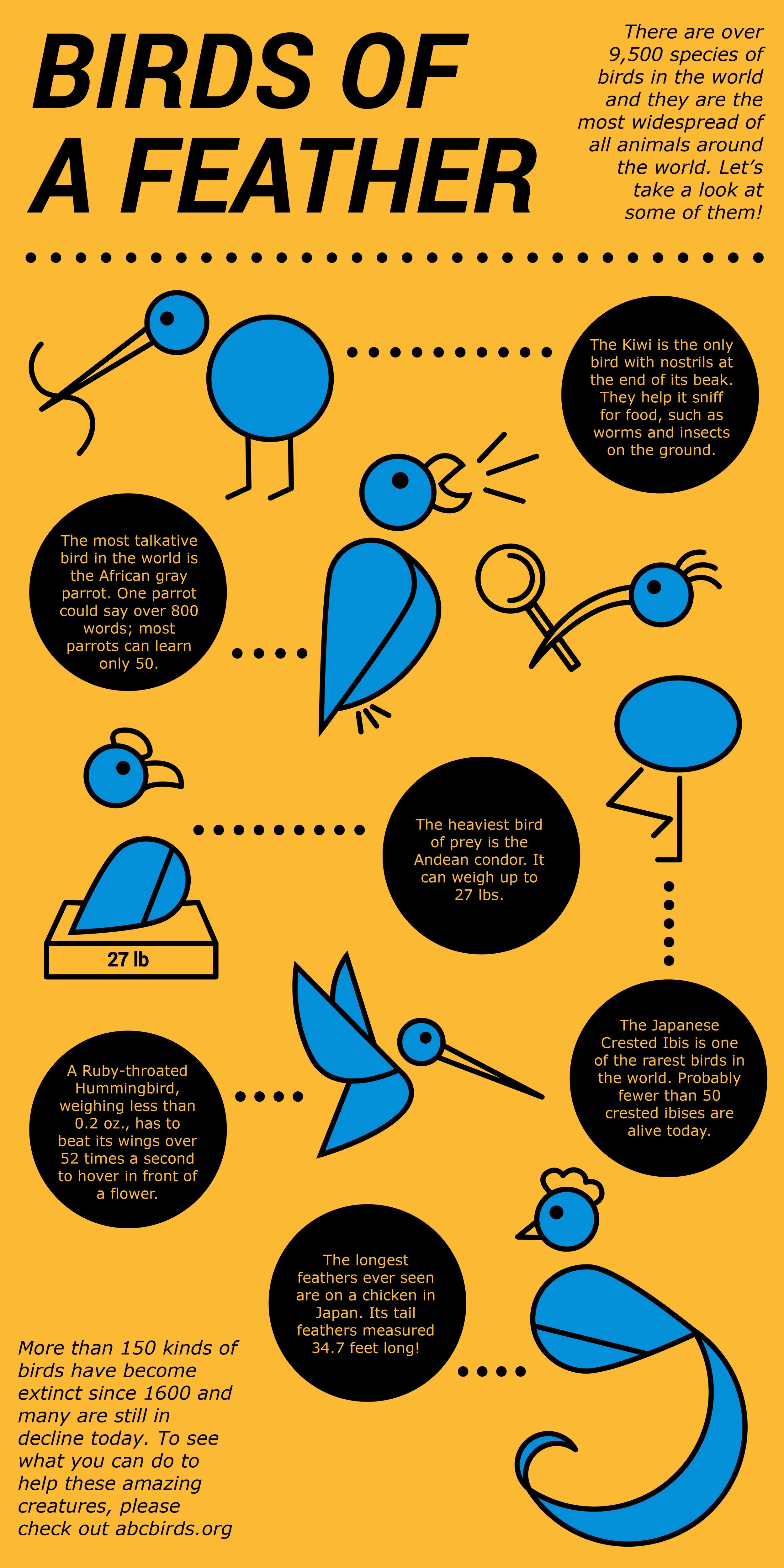 BIRDS OF A FEATHER

There are over 9,500 species of birds in the world and they are the most widespread of all animals around the world. Let's take a look at some of them!

The Kiwi is the only bird with nostrils at the end of its beak. They help it sniff for food, such as worms and insects on the ground.

The most talkative bird in the world is the African gray parrot. One parrot could say over 800 words; most parrots can learn only 50.

The heaviest bird of prey is the Andean condor. It can weigh up to 27 lbs.

27 lb

The Japanese Crested Ibis is one of the rarest birds in the world. Probably fewer than 50 crested ibises are alive today.

A Ruby-throated Hummingbird, weighing less than 0.2 oz., has to beat its wings over 52 times a second to hover in front of a flower.

The longest feathers ever seen are on a chicken in Japan. Its tail feathers measured 34.7 feet long!

More than 150 kinds of birds have become extinct since 1600 and many are still in decline today. To see what you can do to help these amazing creatures, please check out abcbirds.org