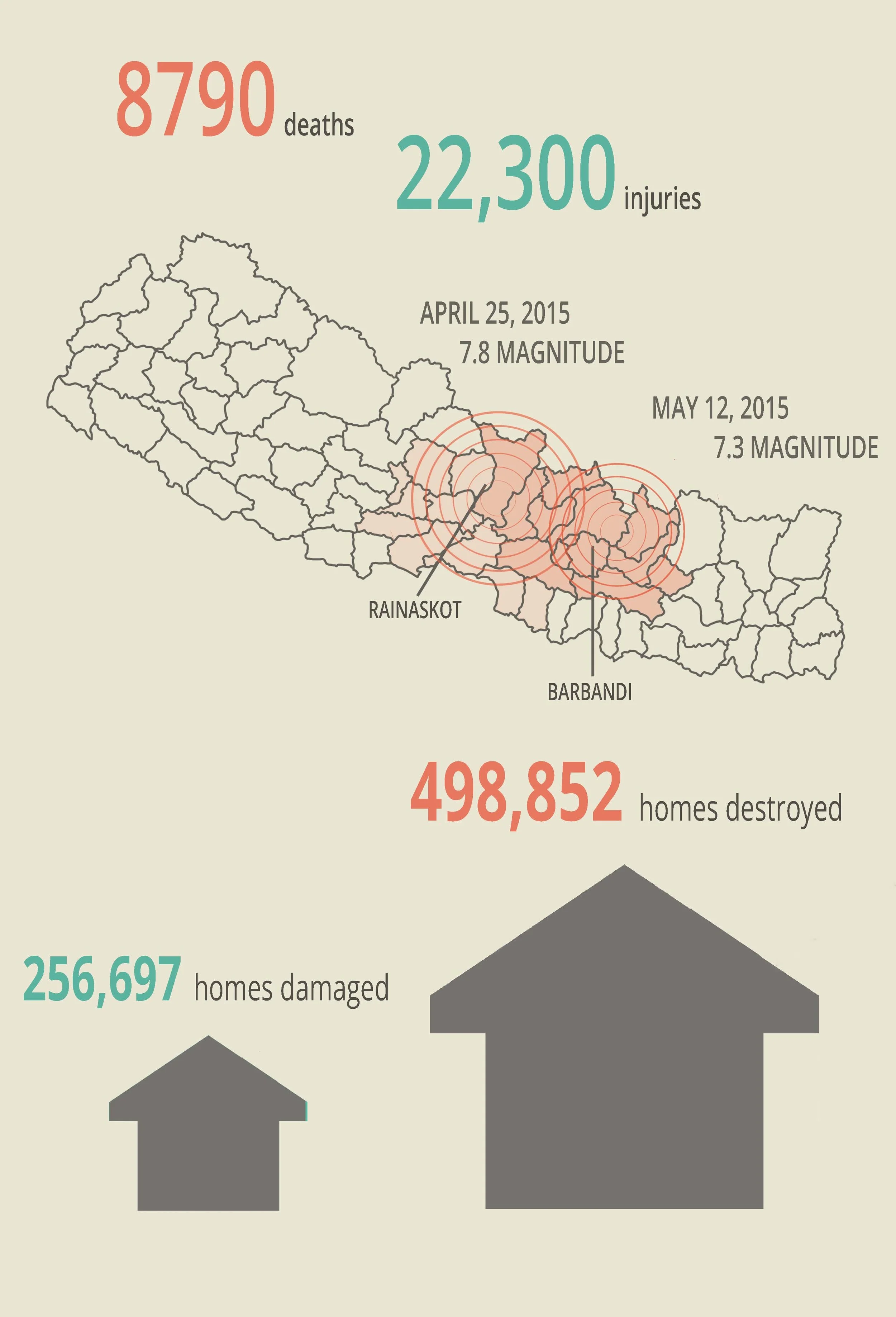 8790 deaths

22,300 injuries

APRIL 25, 2015
7.8 MAGNITUDE

MAY 12, 2015
7.3 MAGNITUDE

RAINASKOT

BARBANDI

498,852 homes destroyed

256,697 homes damaged