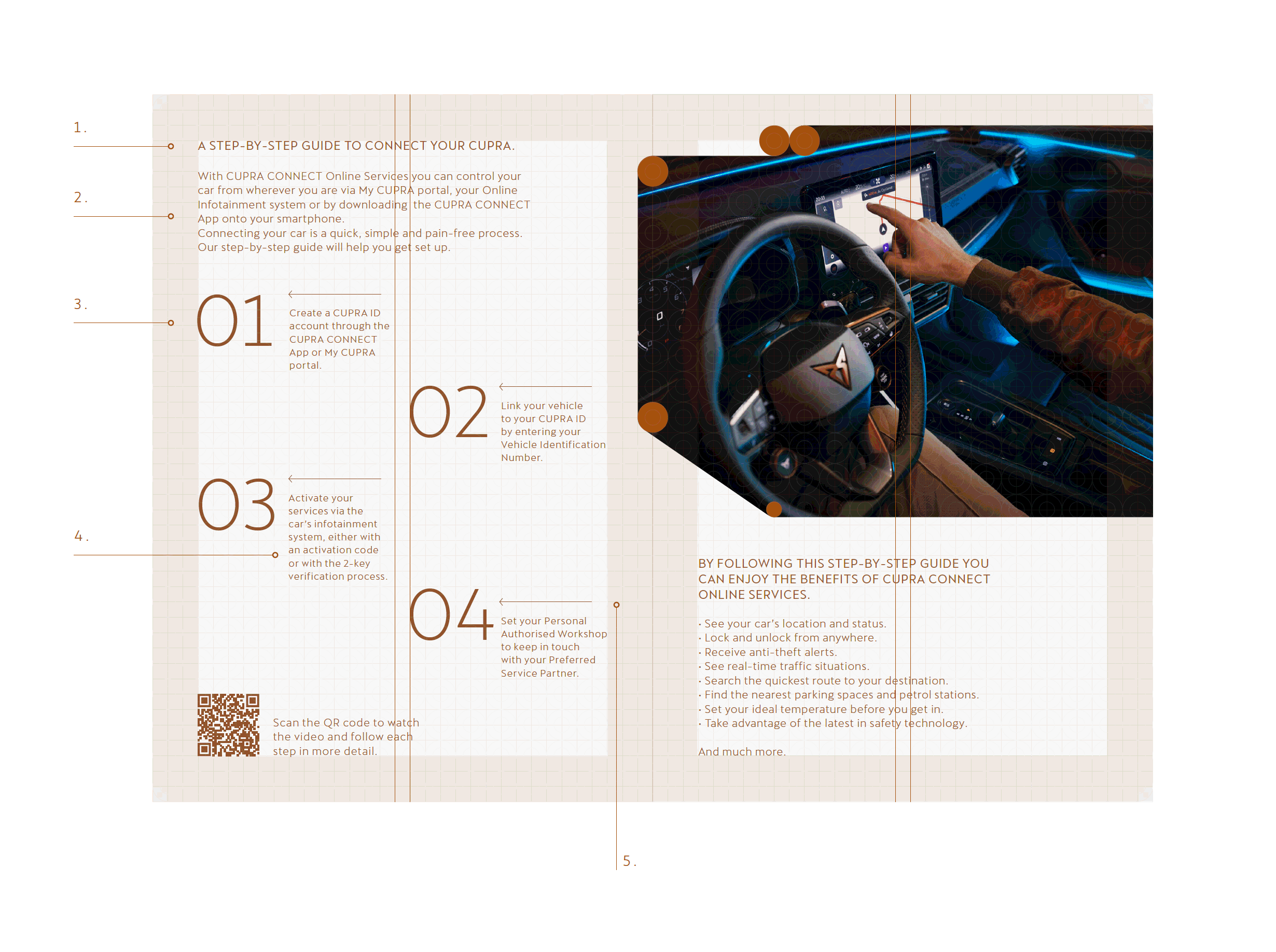 1.

2.

3.

4.

A STEP-BY-STEP GUIDE TO CONNECT YOUR CUPRA.

With CUPRA CONNECT Online Services you can control your car from wherever you are via My CUPRA portal, your Online Infotainment system or by downloading the CUPRA CONNECT App onto your smartphone.
Connecting your car is a quick, simple and pain-free process. Our step-by-step guide will help you get set up.

01

Create a CUPRA ID account through the CUPRA CONNECT App or My CUPRA portal.

02

Link your vehicle to your CUPRA ID by entering your Vehicle Identification Number.

03

Activate your services via the car's infotainment system, either with an activation code or with the 2-key verification process.

04

Set your Personal Authorised Workshop to keep in touch with your Preferred Service Partner.

Scan the QR code to watch the video and follow each step in more detail.

BY FOLLOWING THIS STEP-BY-STEP GUIDE YOU CAN ENJOY THE BENEFITS OF CUPRA CONNECT ONLINE SERVICES.

· See your car's location and status.
· Lock and unlock from anywhere.
· Receive anti-theft alerts.
· See real-time traffic situations.
· Search the quickest route to your destination.
· Find the nearest parking spaces and petrol stations.
· Set your ideal temperature before you get in.
· Take advantage of the latest in safety technology.

And much more.

5.