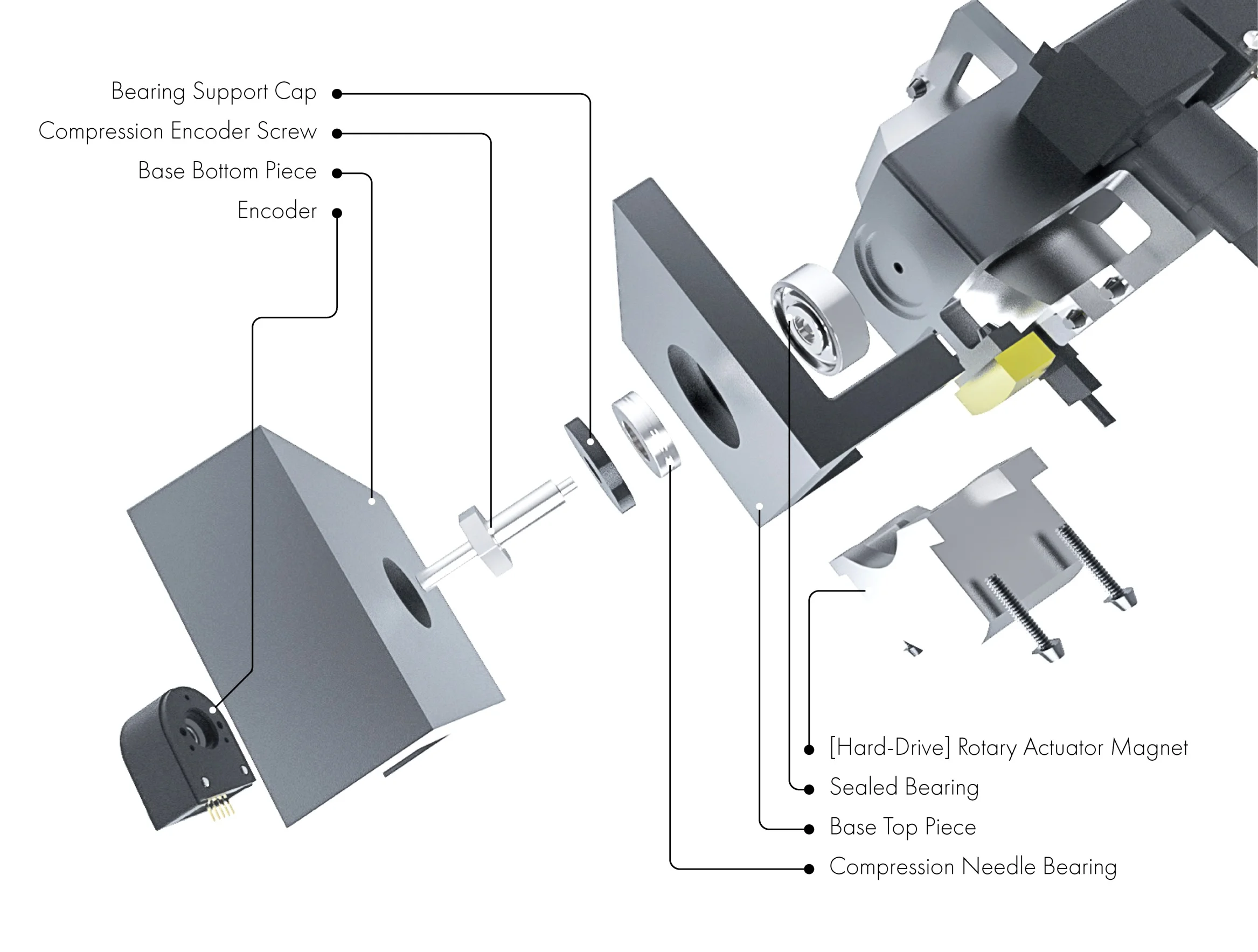 Bearing Support Cap
Compression Encoder Screw
Base Bottom Piece
Encoder

[Hard-Drive] Rotary Actuator Magnet
Sealed Bearing
Base Top Piece
Compression Needle Bearing