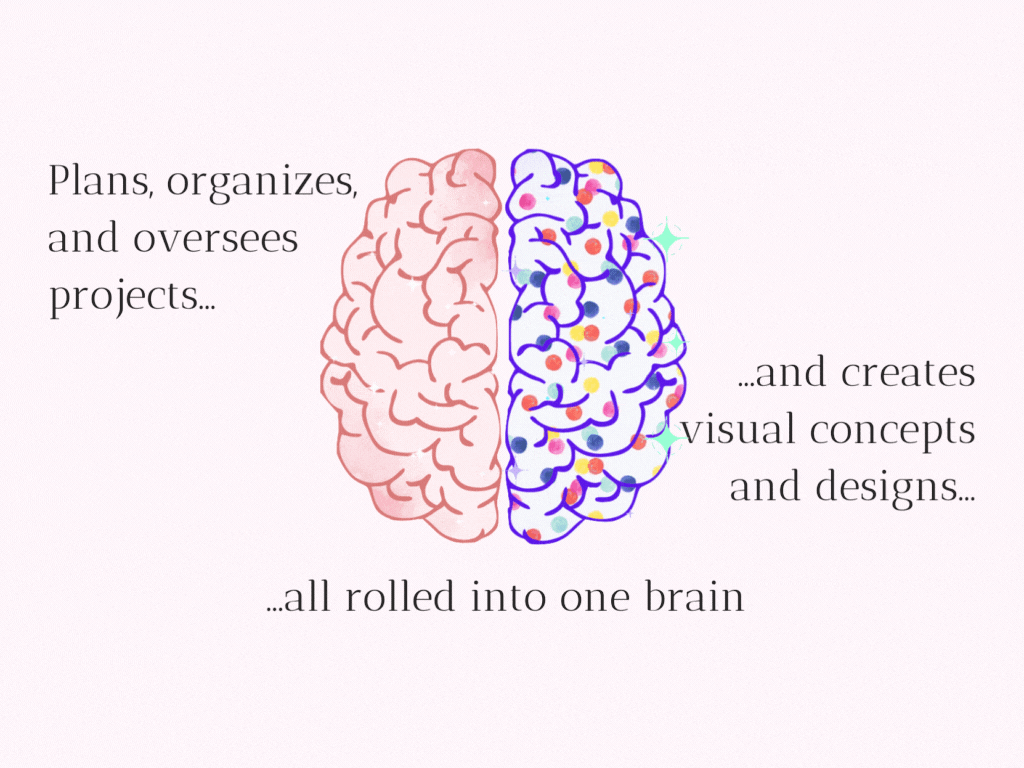 Plans, organizes, and oversees projects...

...and creates visual concepts and designs...

...all rolled into one brain