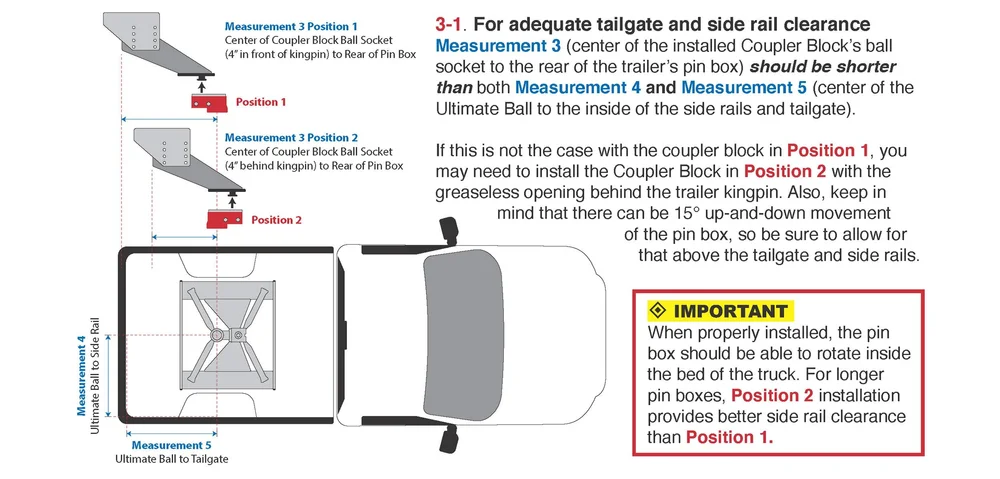 Measurement 3 Position 1
Center of Coupler Block Ball Socket (4" in front of kingpin) to Rear of Pin Box

Position 1

Measurement 3 Position 2
Center of Coupler Block Ball Socket (4" behind kingpin) to Rear of Pin Box

Position 2

Measurement 4
Ultimate Ball to Side Rail

Measurement 5
Ultimate Ball to Tailgate

3-1. For adequate tailgate and side rail clearance Measurement 3 (center of the installed Coupler Block's ball socket to the rear of the trailer's pin box) should be shorter than both Measurement 4 and Measurement 5 (center of the Ultimate Ball to the inside of the side rails and tailgate).

If this is not the case with the coupler block in Position 1, you may need to install the Coupler Block in Position 2 with the greaseless opening behind the trailer kingpin. Also, keep in mind that there can be 15° up-and-down movement of the pin box, so be sure to allow for that above the tailgate and side rails.

IMPORTANT
When properly installed, the pin box should be able to rotate inside the bed of the truck. For longer pin boxes, Position 2 installation provides better side rail clearance than Position 1.