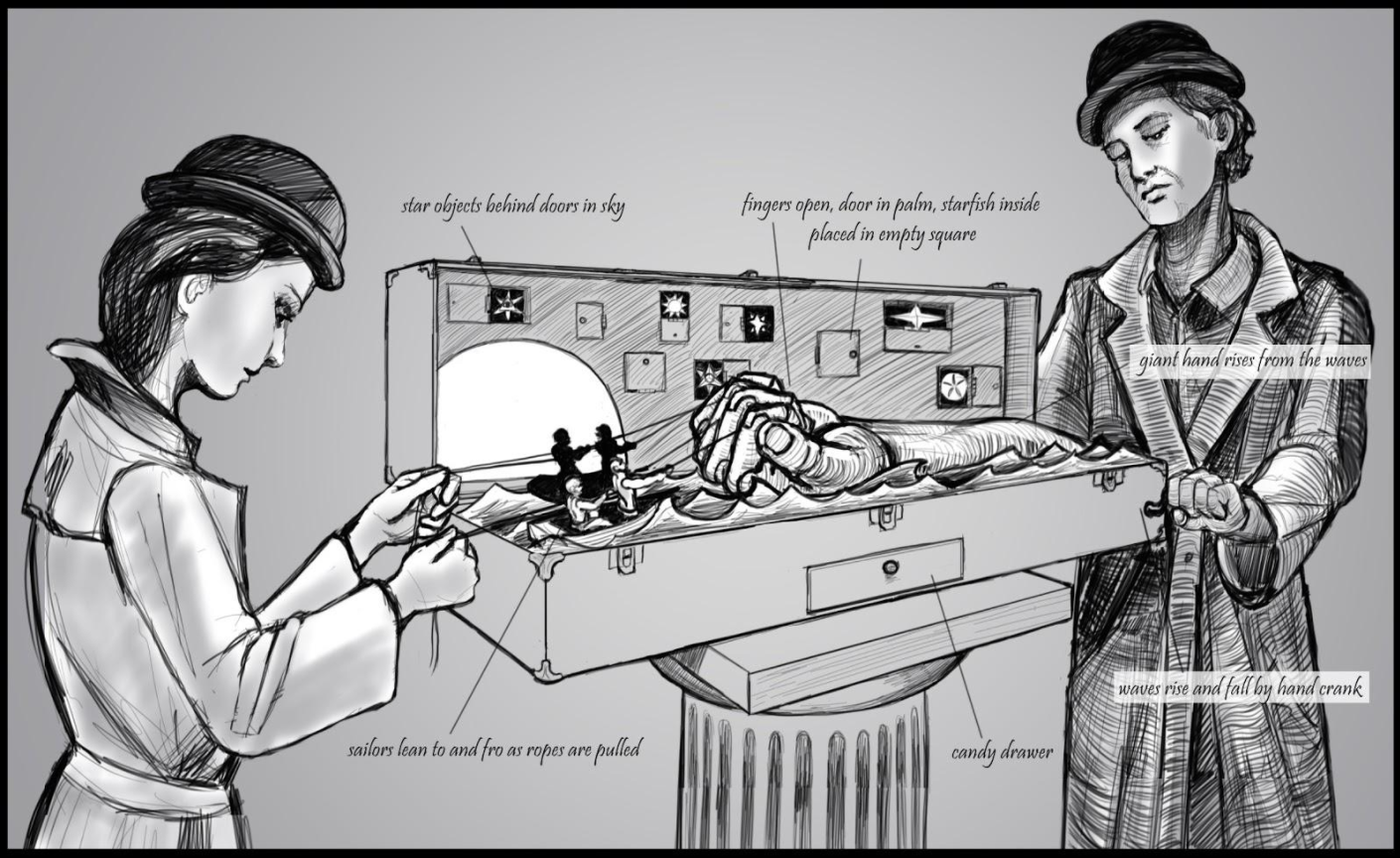 star objects behind doors in sky

fingers open, door in palm, starfish inside placed in empty square

giant hand rises from the waves

waves rise and fall by hand crank

sailors lean to and fro as ropes are pulled

candy drawer