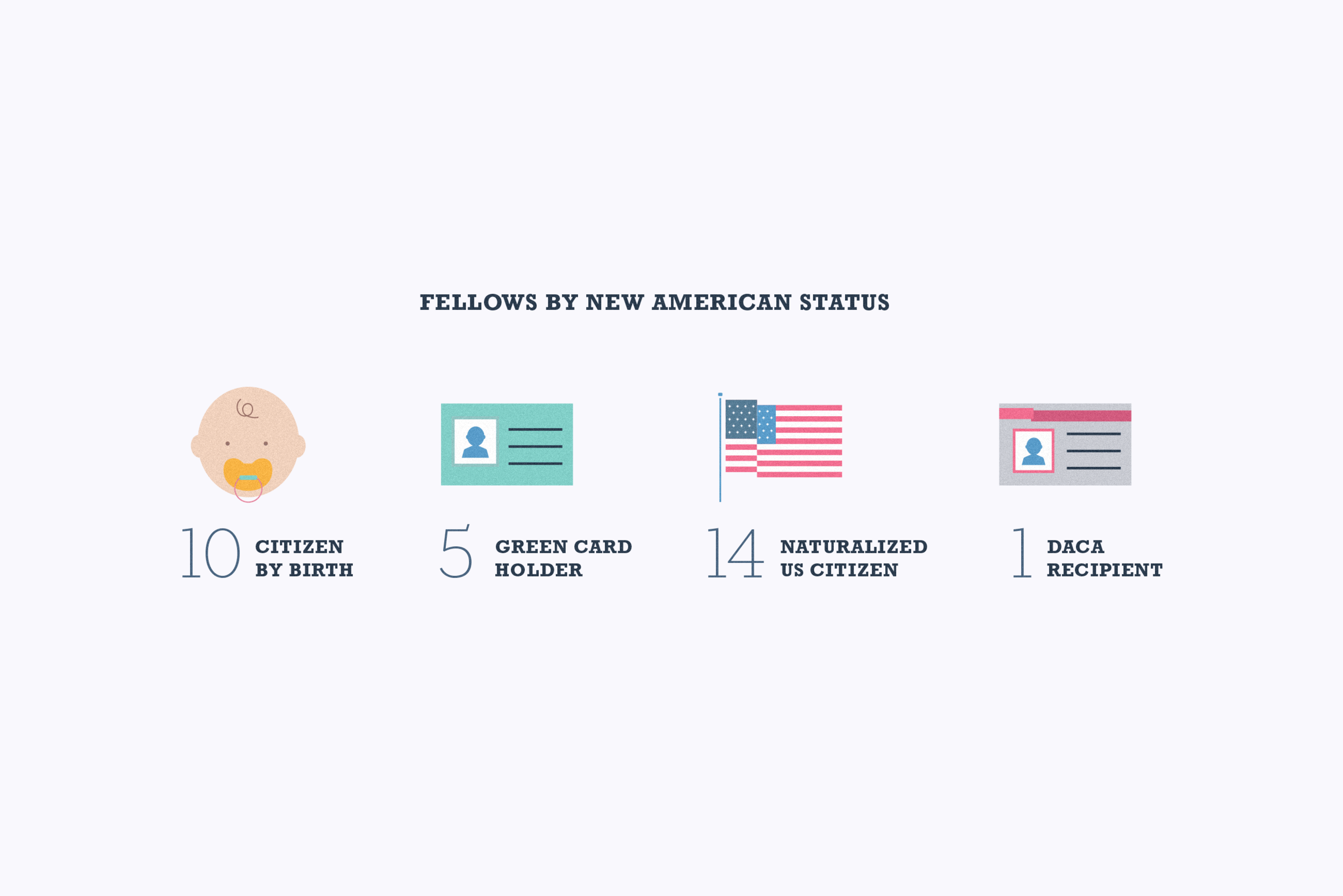 FELLOWS BY NEW AMERICAN STATUS

10 CITIZEN BY BIRTH

5 GREEN CARD HOLDER

14 NATURALIZED US CITIZEN

1 DACA RECIPIENT