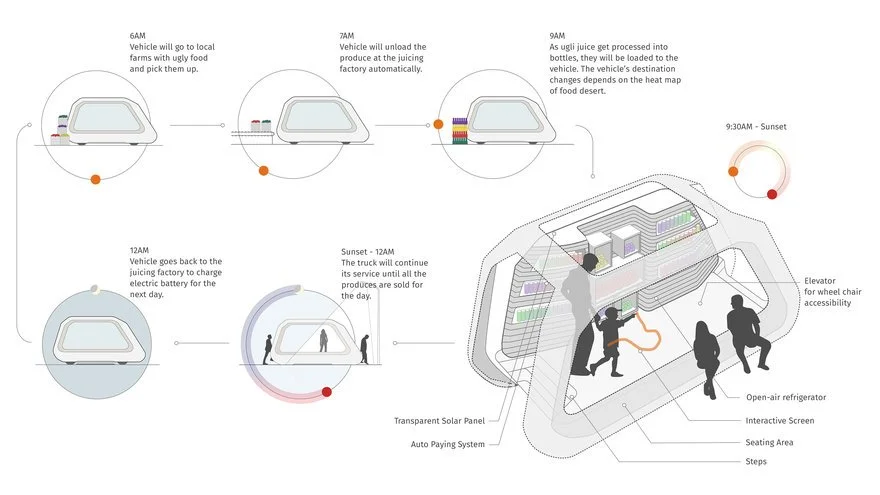 6AM
Vehicle will go to local farms with ugly food and pick them up.

7AM
Vehicle will unload the produce at the juicing factory automatically.

9AM
As ugli juice get processed into bottles, they will be loaded to the vehicle. The vehicle's destination changes depends on the heat map of food desert.

9:30AM - Sunset

12AM
Vehicle goes back to the juicing factory to charge electric battery for the next day.

Sunset - 12AM
The truck will continue its service until all the produces are sold for the day.

Elevator for wheel chair accessibility

Open-air refrigerator

Interactive Screen

Seating Area

Steps

Transparent Solar Panel

Auto Paying System