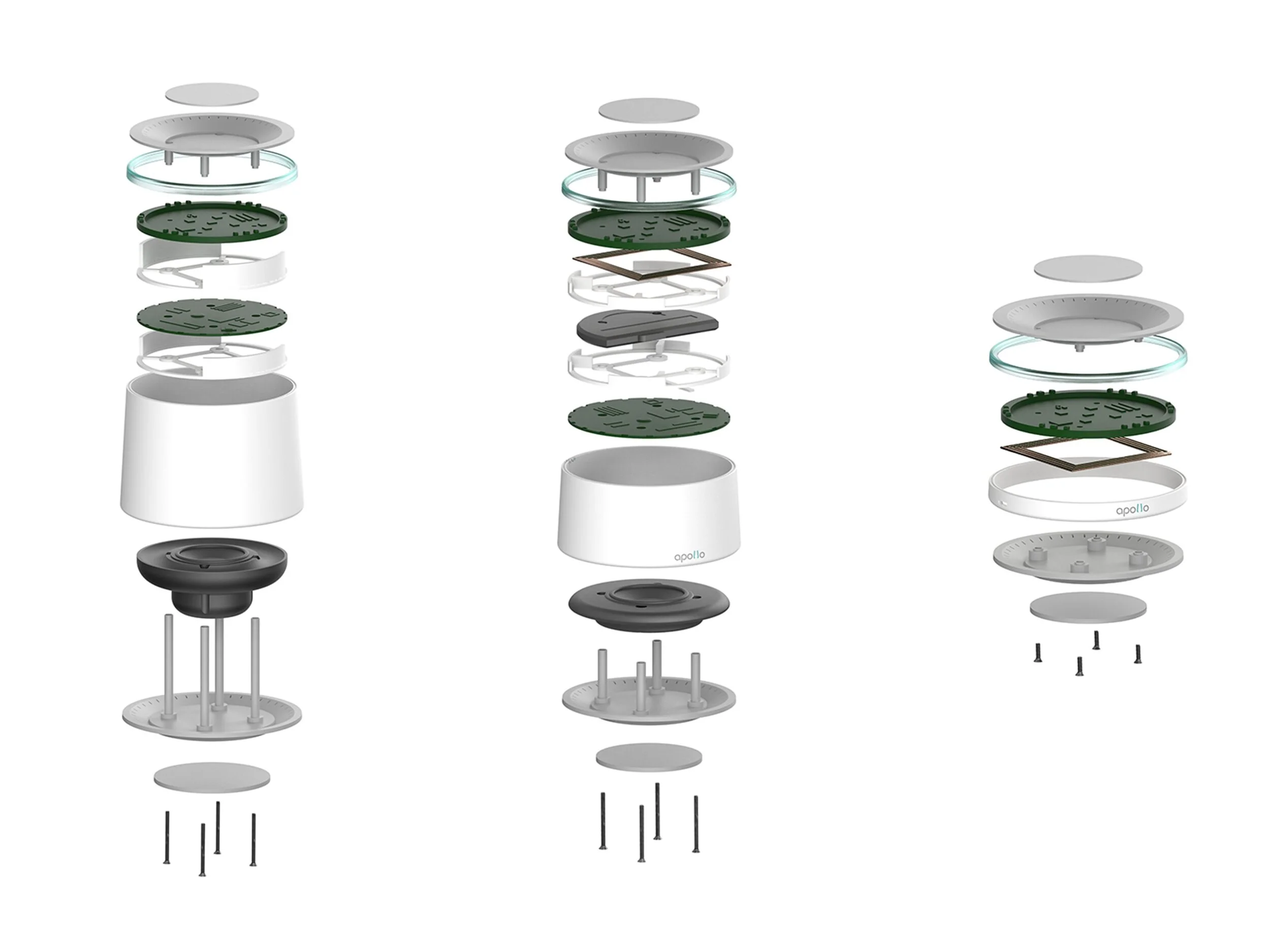 apollo

apollo