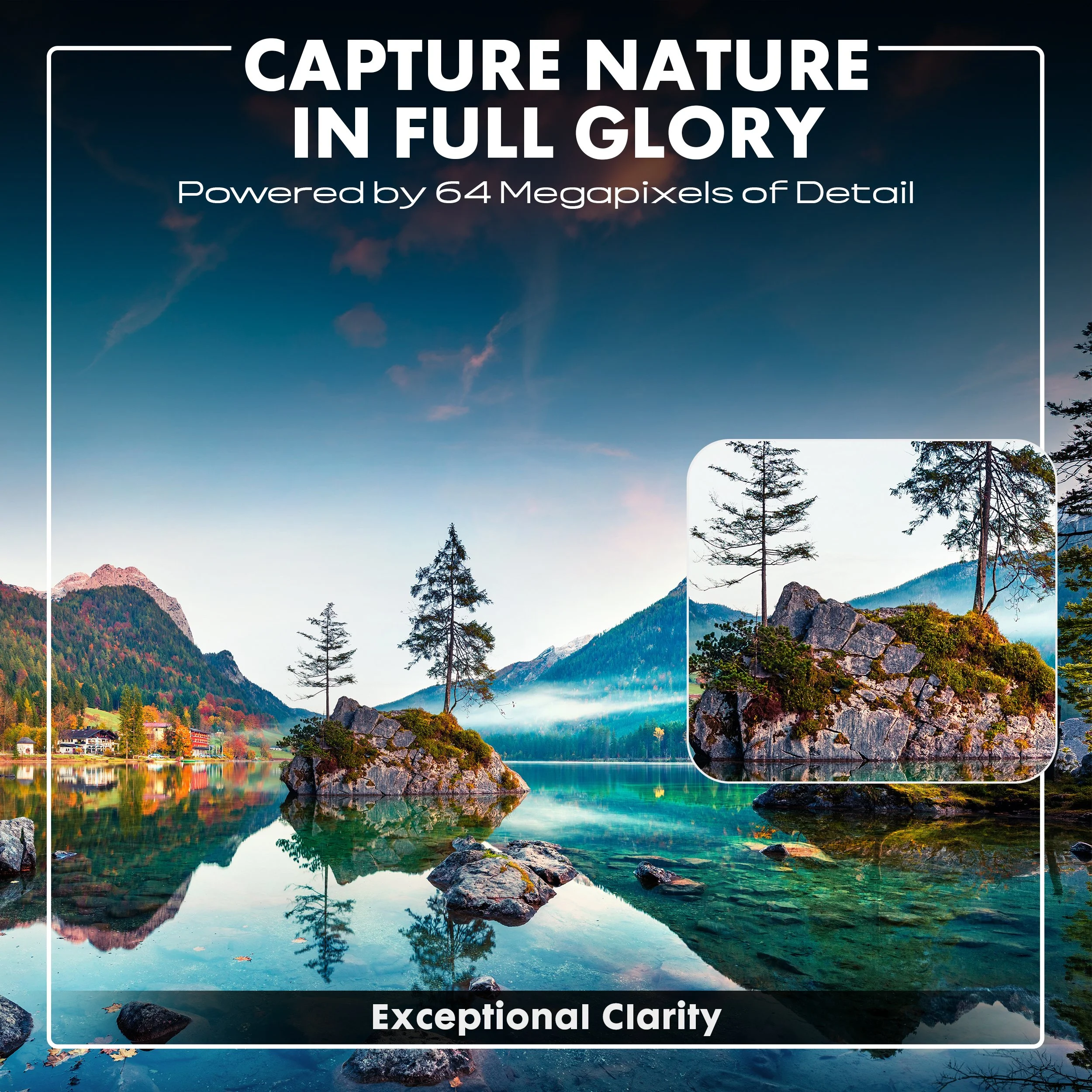 CAPTURE NATURE IN FULL GLORY

Powered by 64 Megapixels of Detail

Exceptional Clarity