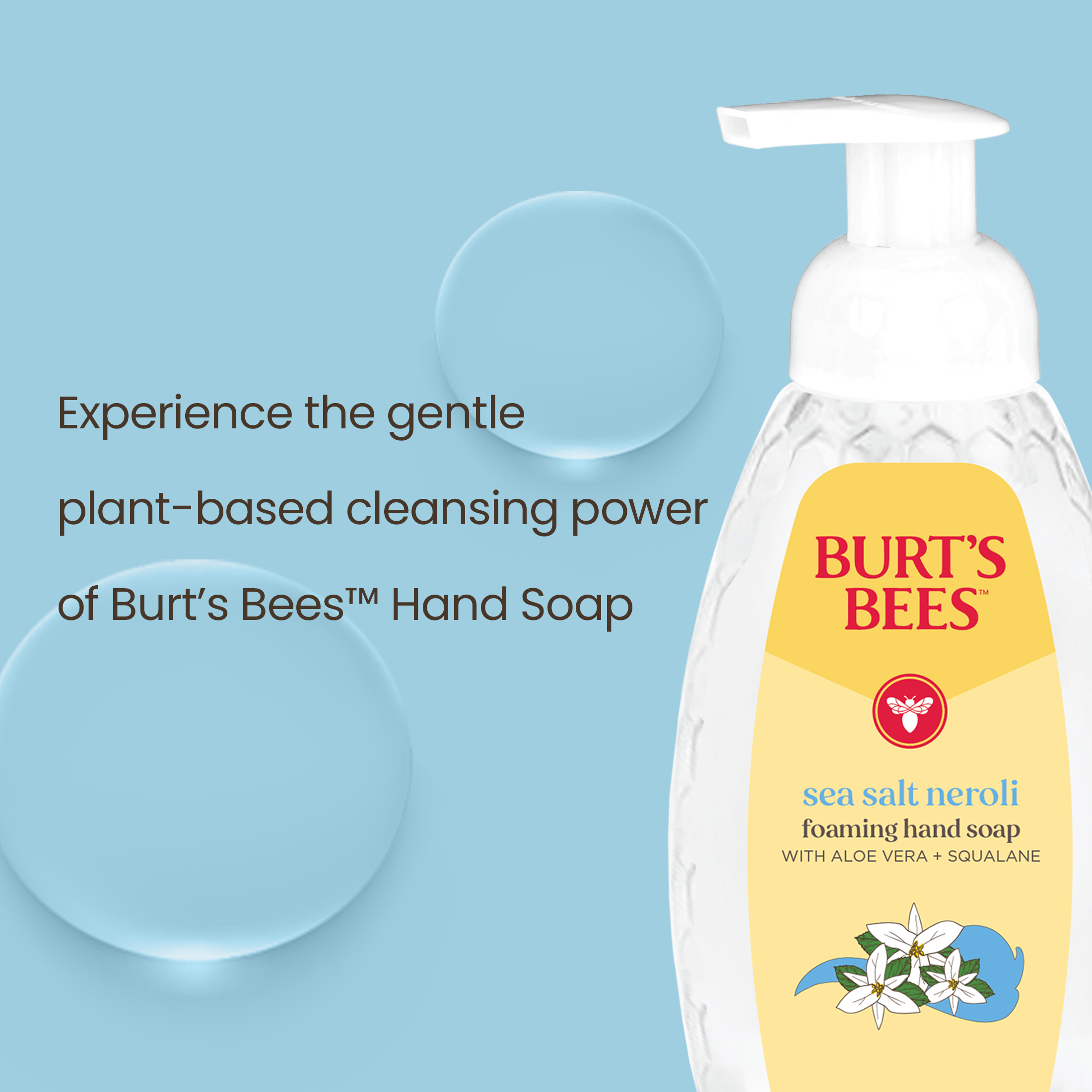 Experience the gentle plant-based cleansing power of Burt's Bees™ Hand Soap

BURT'S BEES™

sea salt neroli
foaming hand soap
WITH ALOE VERA + SQUALANE