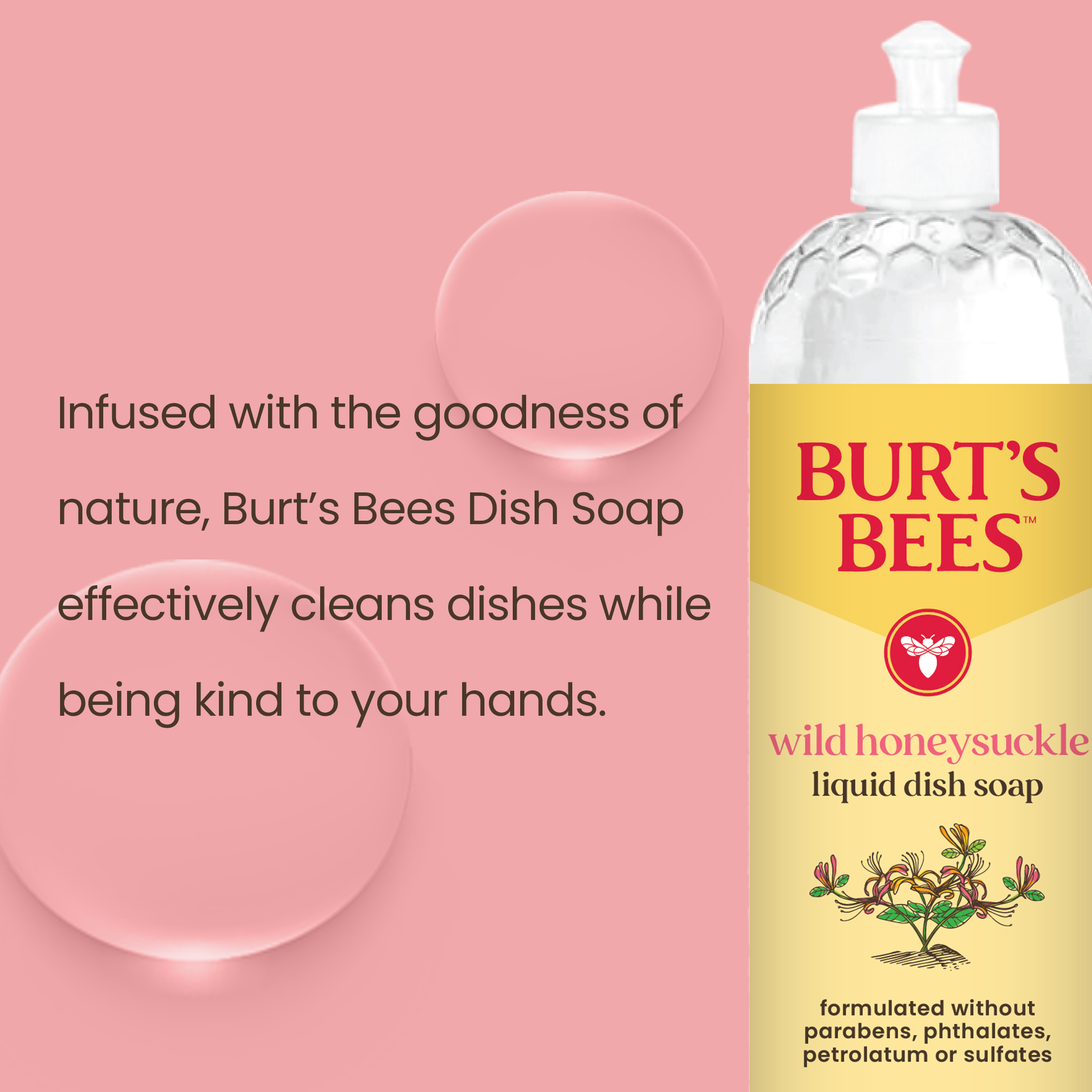 Infused with the goodness of nature, Burt's Bees Dish Soap effectively cleans dishes while being kind to your hands.

BURT'S BEES™

wild honeysuckle
liquid dish soap

formulated without parabens, phthalates, petrolatum or sulfates