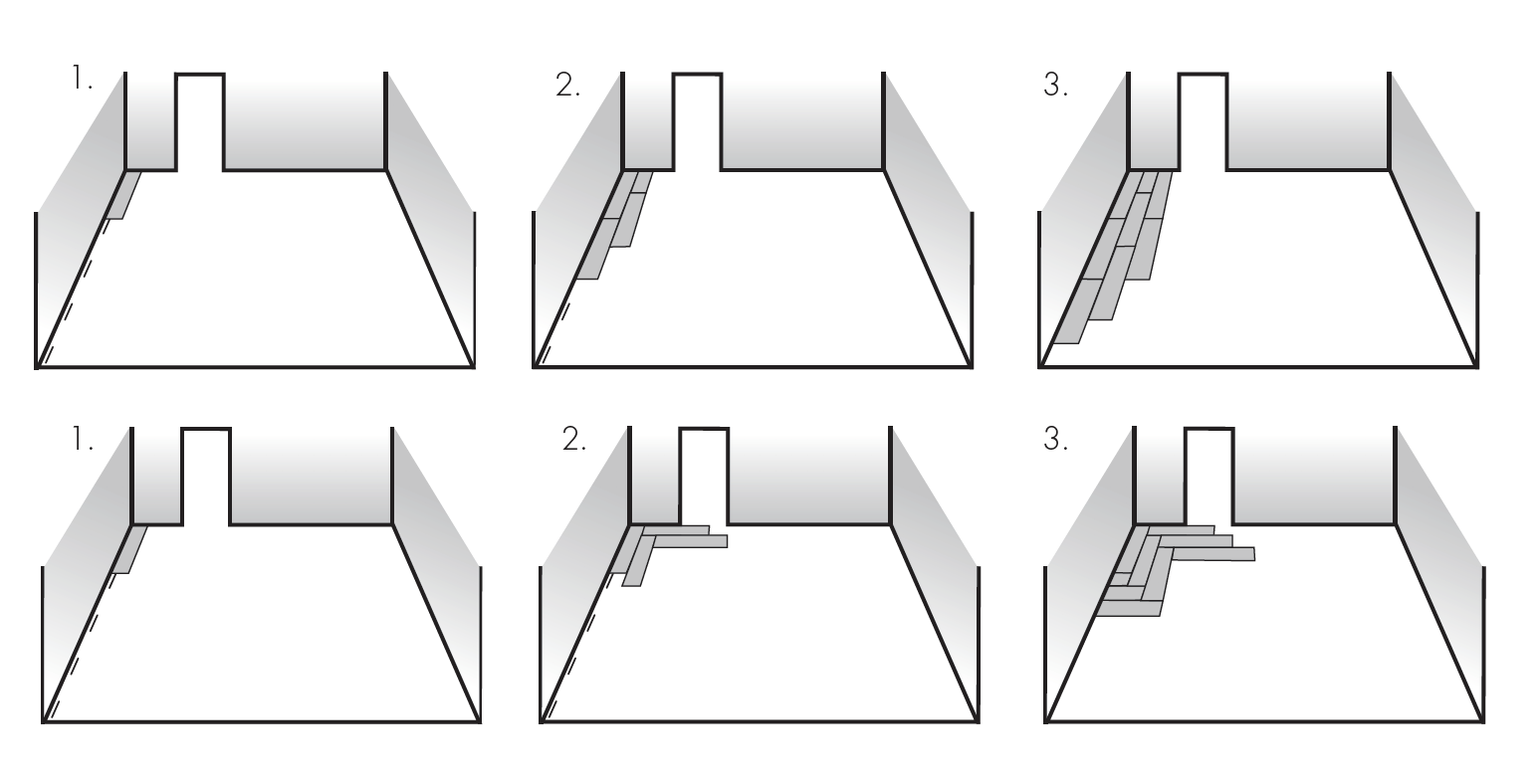 1.

2.

3.

1.

2.

3.