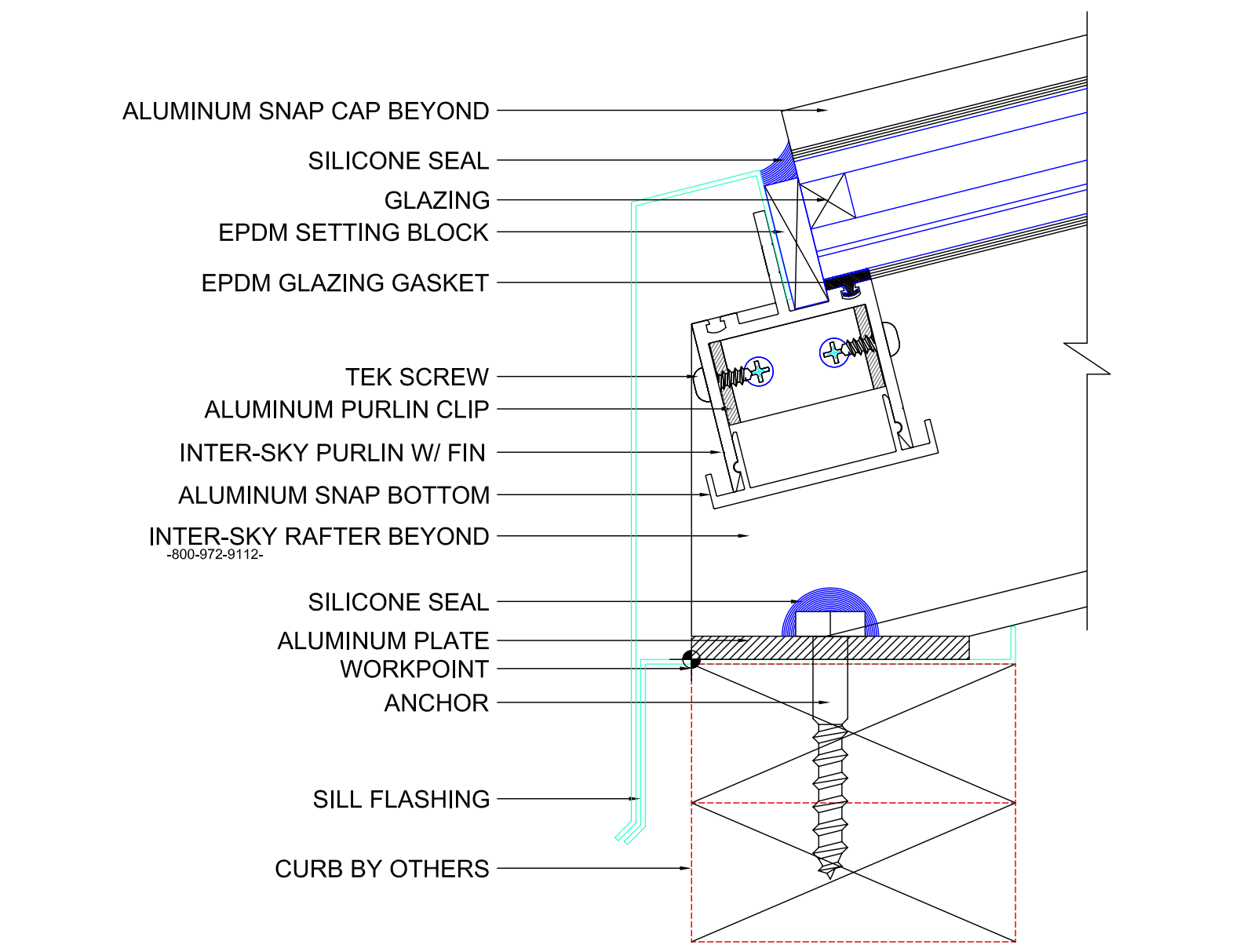 ALUMINUM SNAP CAP BEYOND
SILICONE SEAL
GLAZING
EPDM SETTING BLOCK
EPDM GLAZING GASKET
TEK SCREW
ALUMINUM PURLIN CLIP
INTER-SKY PURLIN W/ FIN
ALUMINUM SNAP BOTTOM
INTER-SKY RAFTER BEYOND
-800-972-9112-
SILICONE SEAL
ALUMINUM PLATE
WORKPOINT
ANCHOR
SILL FLASHING
CURB BY OTHERS