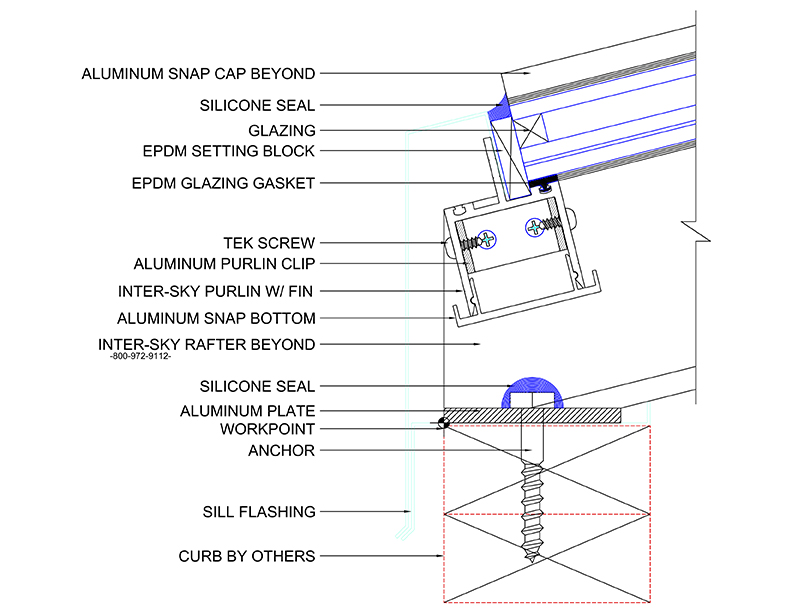 ALUMINUM SNAP CAP BEYOND
SILICONE SEAL
GLAZING
EPDM SETTING BLOCK
EPDM GLAZING GASKET
TEK SCREW
ALUMINUM PURLIN CLIP
INTER-SKY PURLIN W/ FIN
ALUMINUM SNAP BOTTOM
INTER-SKY RAFTER BEYOND
-800-972-9112-
SILICONE SEAL
ALUMINUM PLATE
WORKPOINT
ANCHOR
SILL FLASHING
CURB BY OTHERS