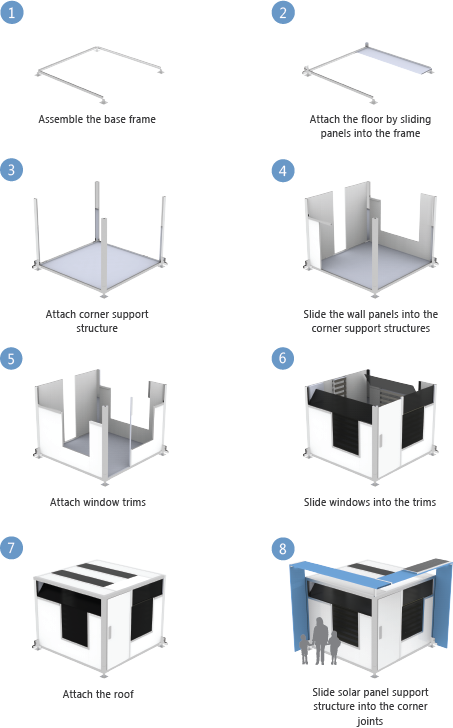 1

Assemble the base frame

2

Attach the floor by sliding panels into the frame

3

Attach corner support structure

4

Slide the wall panels into the corner support structures

5

Attach window trims

6

Slide windows into the trims

7

Attach the roof

8

Slide solar panel support structure into the corner joints