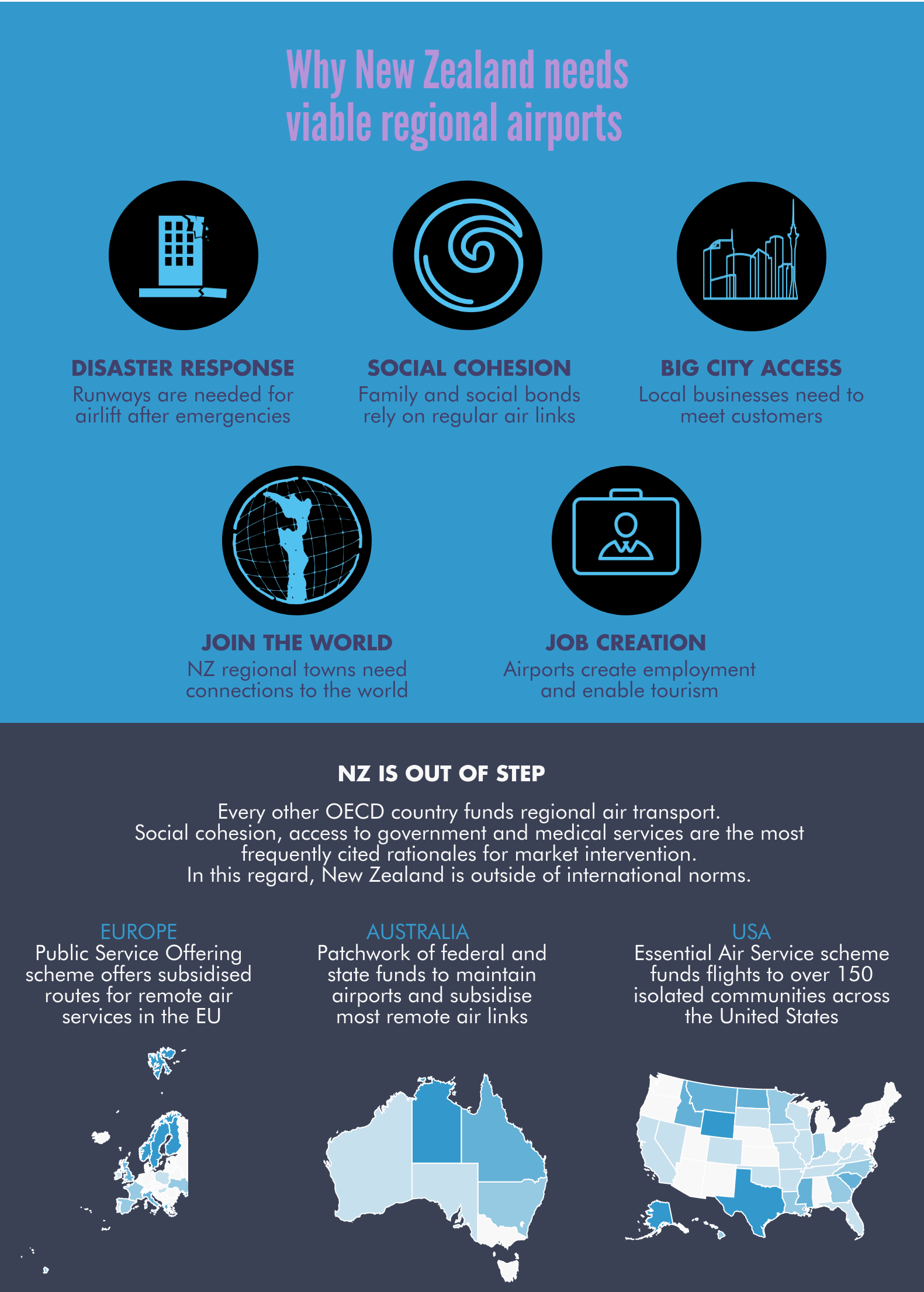 Why New Zealand needs viable regional airports

DISASTER RESPONSE
Runways are needed for airlift after emergencies

SOCIAL COHESION
Family and social bonds rely on regular air links

BIG CITY ACCESS
Local businesses need to meet customers

JOIN THE WORLD
NZ regional towns need connections to the world

JOB CREATION
Airports create employment and enable tourism

NZ IS OUT OF STEP

Every other OECD country funds regional air transport.
Social cohesion, access to government and medical services are the most frequently cited rationales for market intervention.
In this regard, New Zealand is outside of international norms.

EUROPE
Public Service Offering scheme offers subsidised routes for remote air services in the EU

AUSTRALIA
Patchwork of federal and state funds to maintain airports and subsidise most remote air links

USA
Essential Air Service scheme funds flights to over 150 isolated communities across the United States