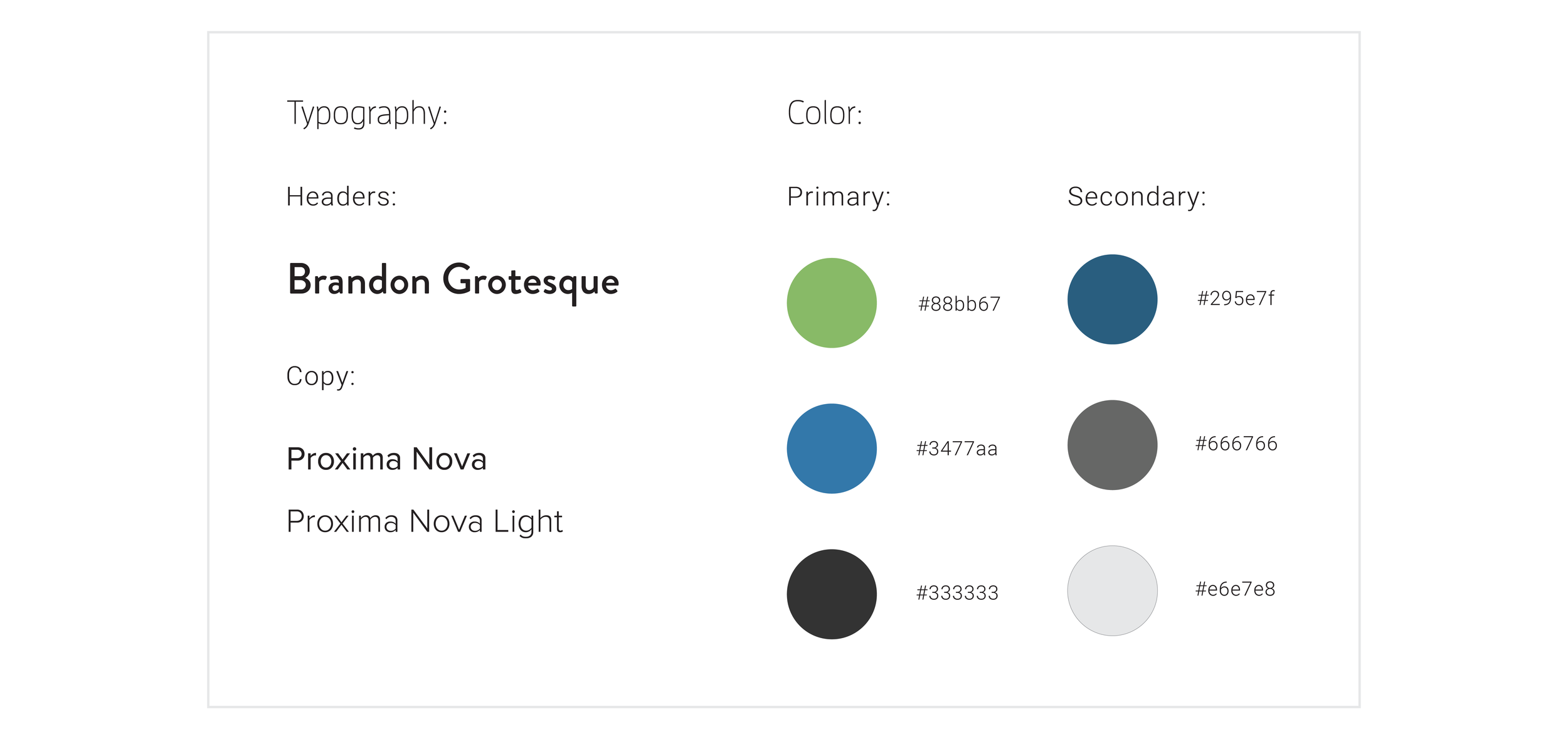 Typography:

Headers:

Brandon Grotesque

Copy:

Proxima Nova

Proxima Nova Light

Color:

Primary:

#88bb67

#3477aa

#333333

Secondary:

#295e7f

#666766

#e6e7e8