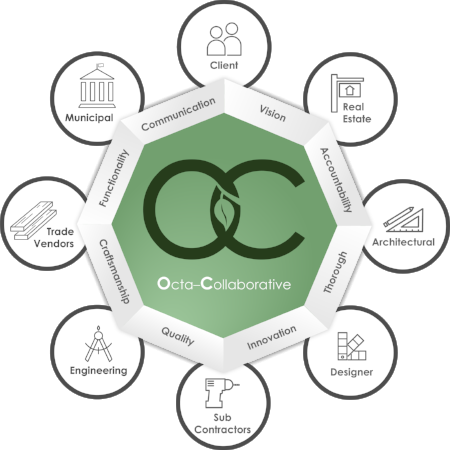 Client

Real Estate

Architectural

Designer

Sub Contractors

Engineering

Trade Vendors

Municipal

Communication

Vision

Accountability

Thorough

Innovation

Quality

Craftsmanship

Functionality

OC

Octa–Collaborative