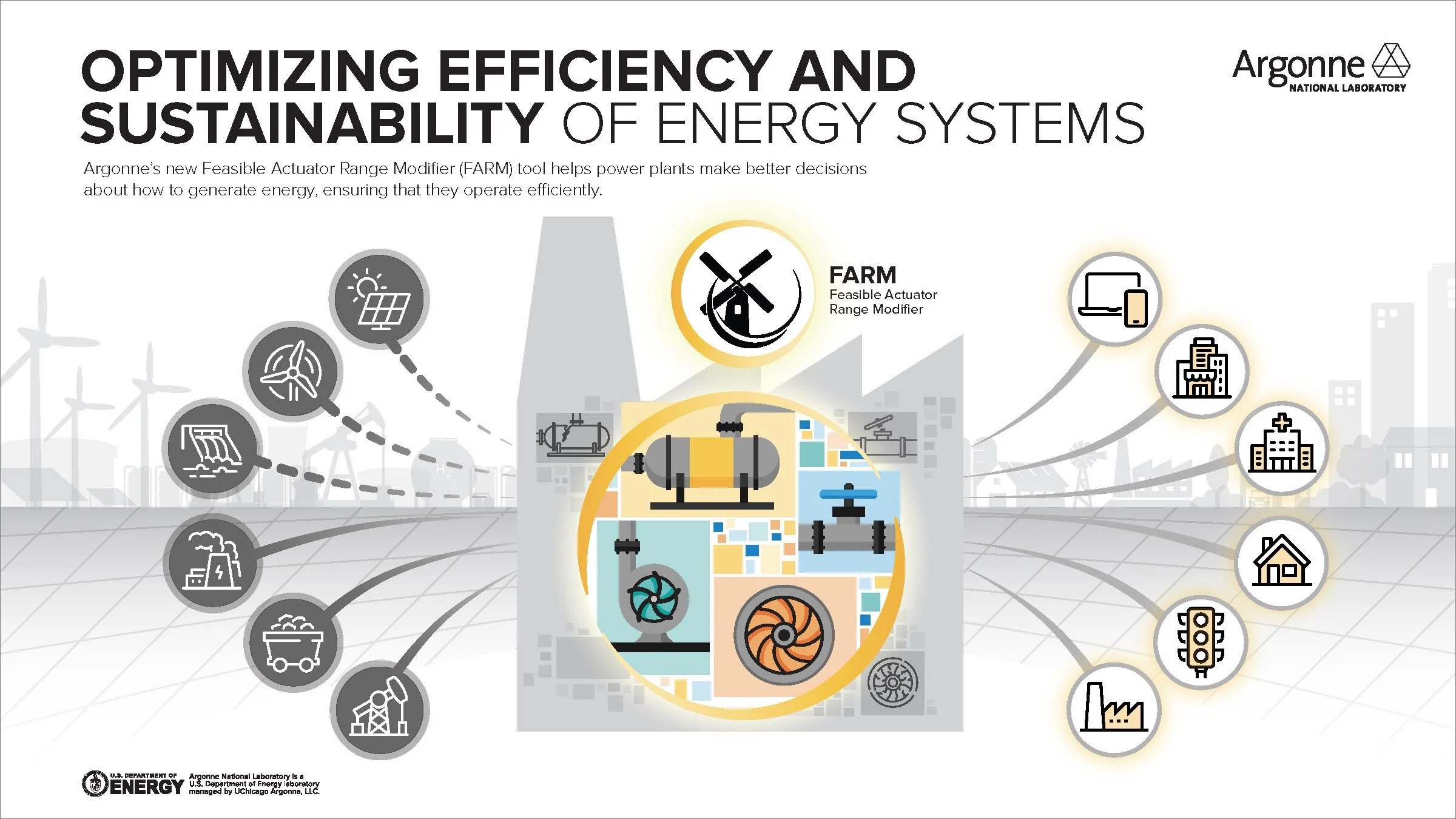 OPTIMIZING EFFICIENCY AND SUSTAINABILITY OF ENERGY SYSTEMS

Argonne NATIONAL LABORATORY

Argonne's new Feasible Actuator Range Modifier (FARM) tool helps power plants make better decisions about how to generate energy, ensuring that they operate efficiently.

FARM
Feasible Actuator Range Modifier

$H_2$

U.S. DEPARTMENT OF ENERGY

Argonne National Laboratory is a U.S. Department of Energy laboratory managed by UChicago Argonne, LLC.