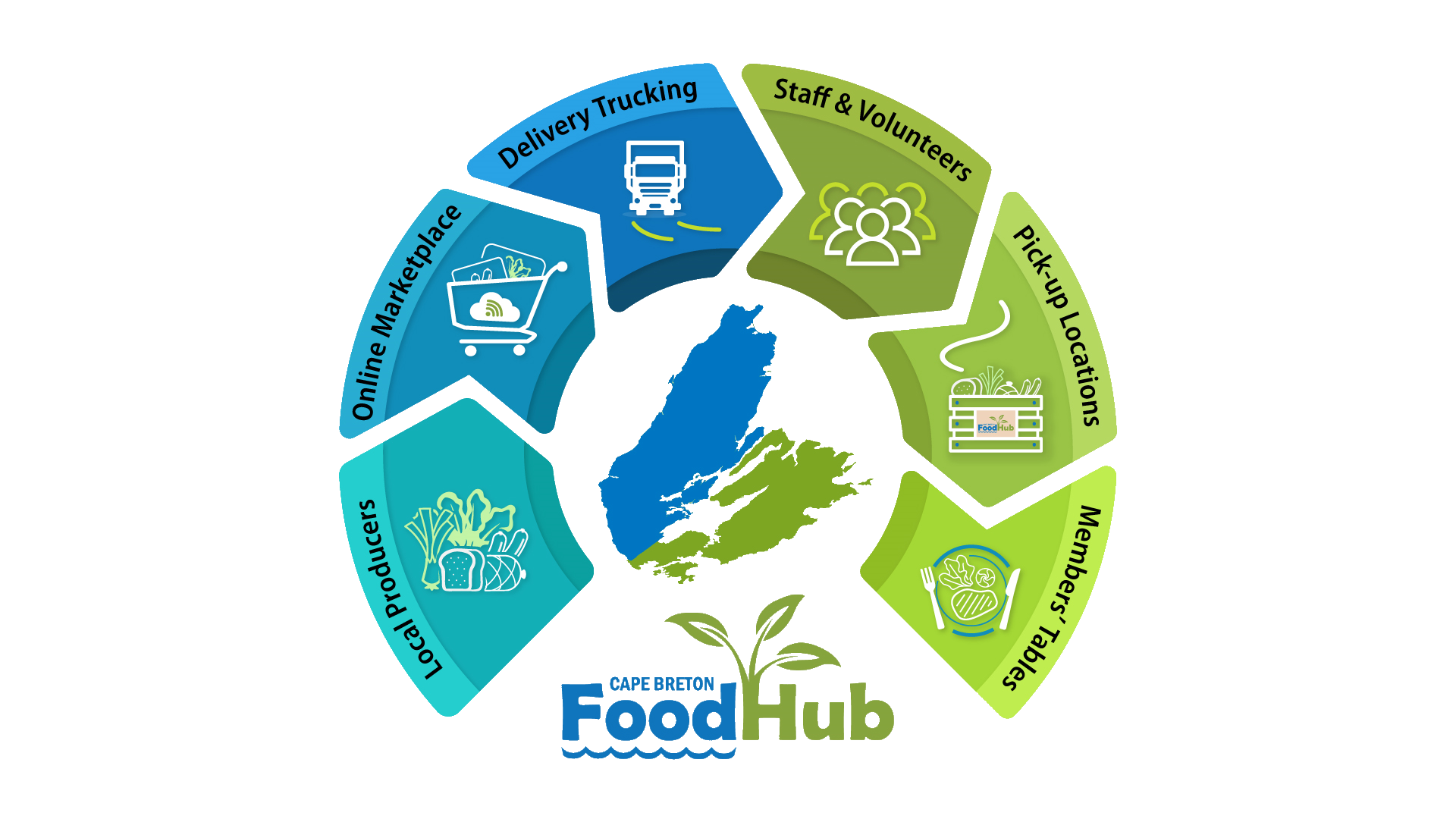 Local Producers

Online Marketplace

Delivery Trucking

Staff & Volunteers

Pick-up Locations

FoodHub

Members' Tables

CAPE BRETON
FoodHub