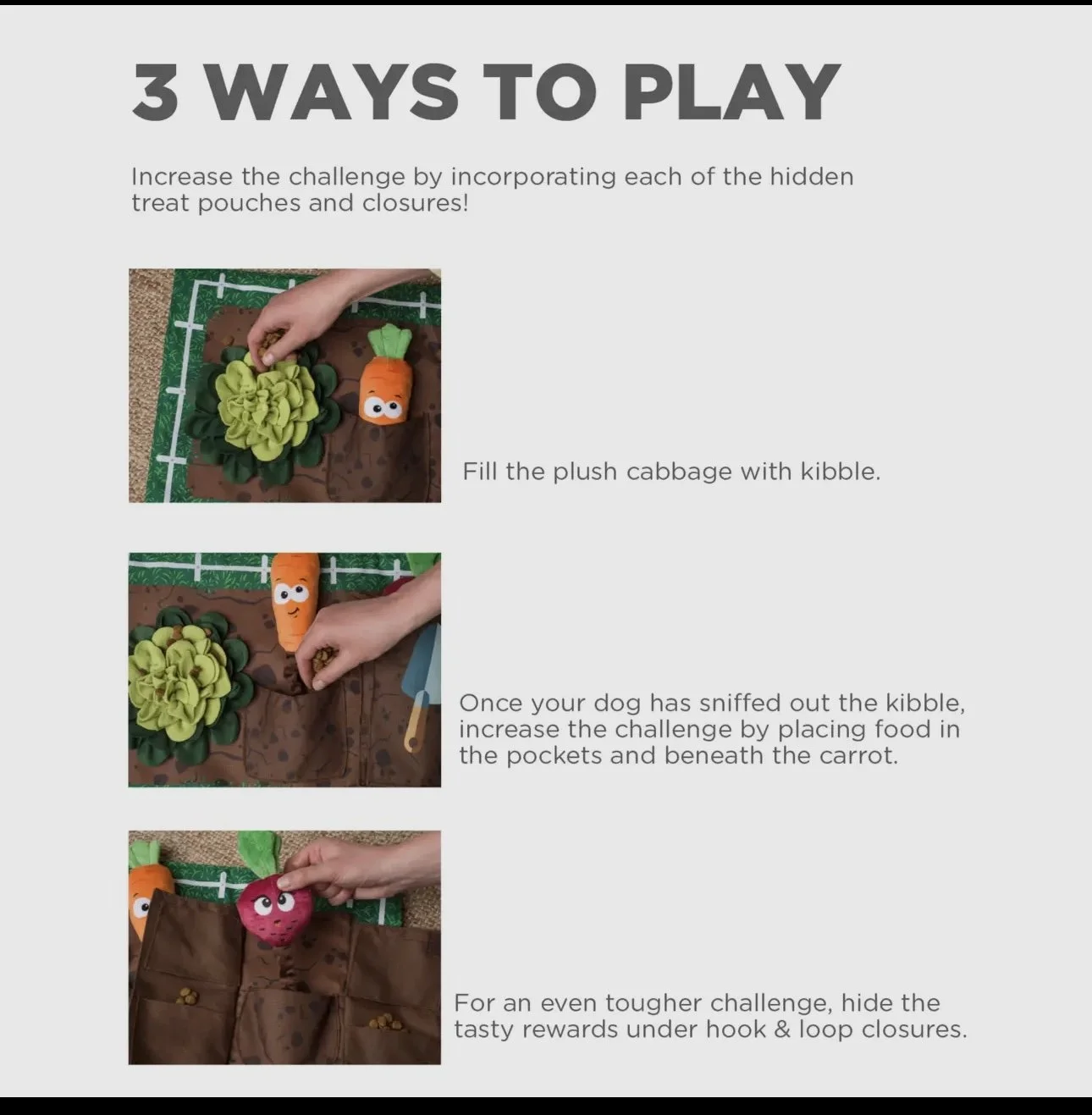 3 WAYS TO PLAY

Increase the challenge by incorporating each of the hidden treat pouches and closures!

Fill the plush cabbage with kibble.

Once your dog has sniffed out the kibble, increase the challenge by placing food in the pockets and beneath the carrot.

For an even tougher challenge, hide the tasty rewards under hook & loop closures.