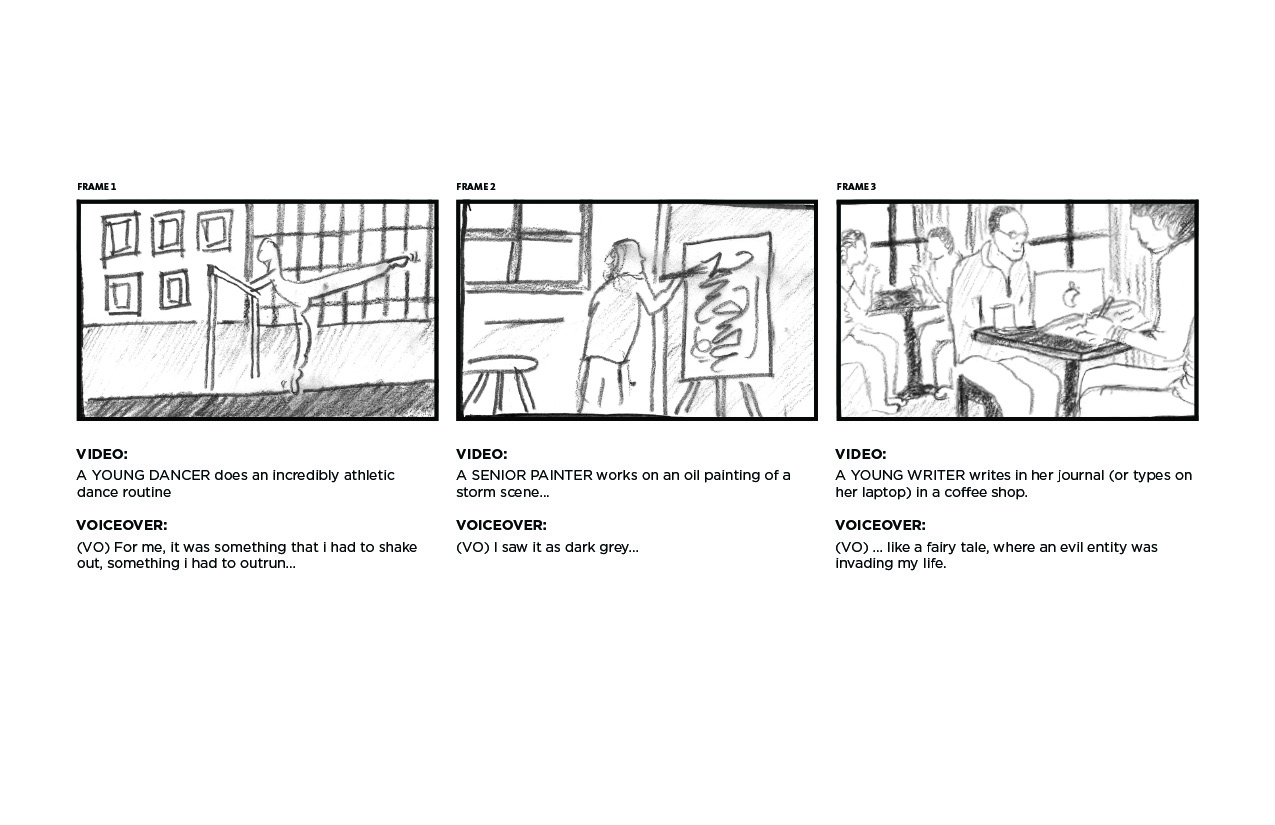 FRAME 1

VIDEO:
A YOUNG DANCER does an incredibly athletic dance routine

VOICEOVER:
(VO) For me, it was something that i had to shake out, something i had to outrun...

FRAME 2

VIDEO:
A SENIOR PAINTER works on an oil painting of a storm scene...

VOICEOVER:
(VO) I saw it as dark grey...

FRAME 3

VIDEO:
A YOUNG WRITER writes in her journal (or types on her laptop) in a coffee shop.

VOICEOVER:
(VO) ... like a fairy tale, where an evil entity was invading my life.