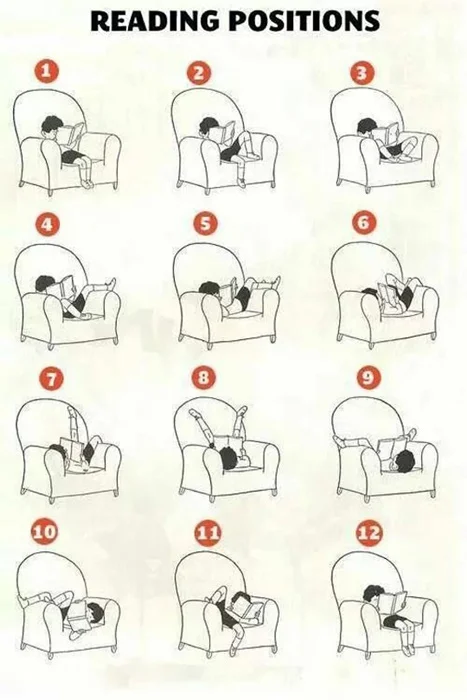 READING POSITIONS

1

2

3

4

5

6

7

8

9

10

11

12