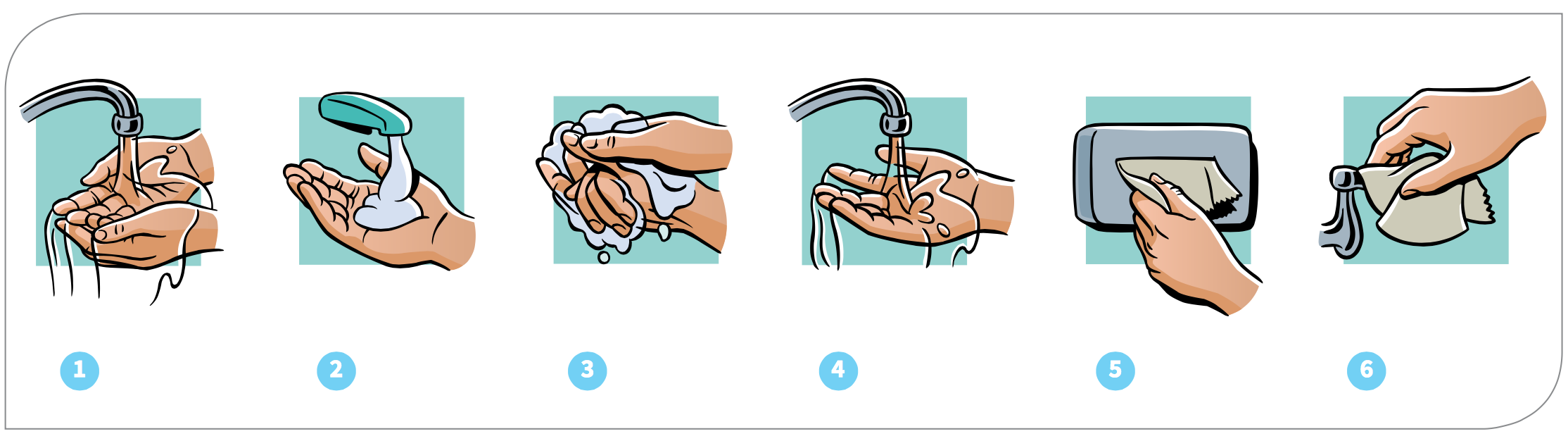 1

2

3

4

5

6