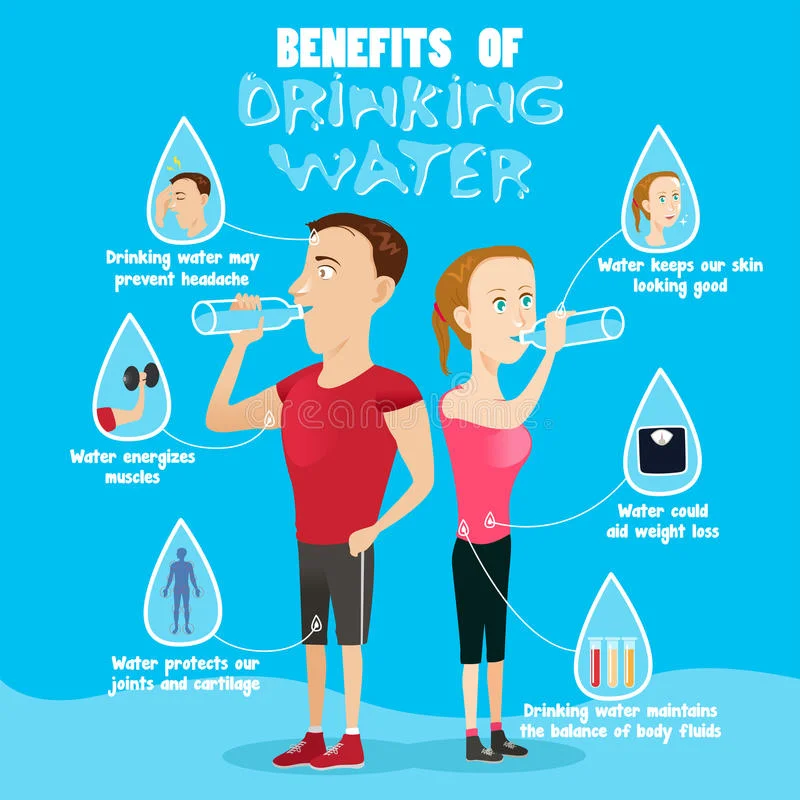 BENEFITS OF DRINKING WATER

Drinking water may prevent headache

Water energizes muscles

Water protects our joints and cartilage

Water keeps our skin looking good

Water could aid weight loss

Drinking water maintains the balance of body fluids

dreamstime