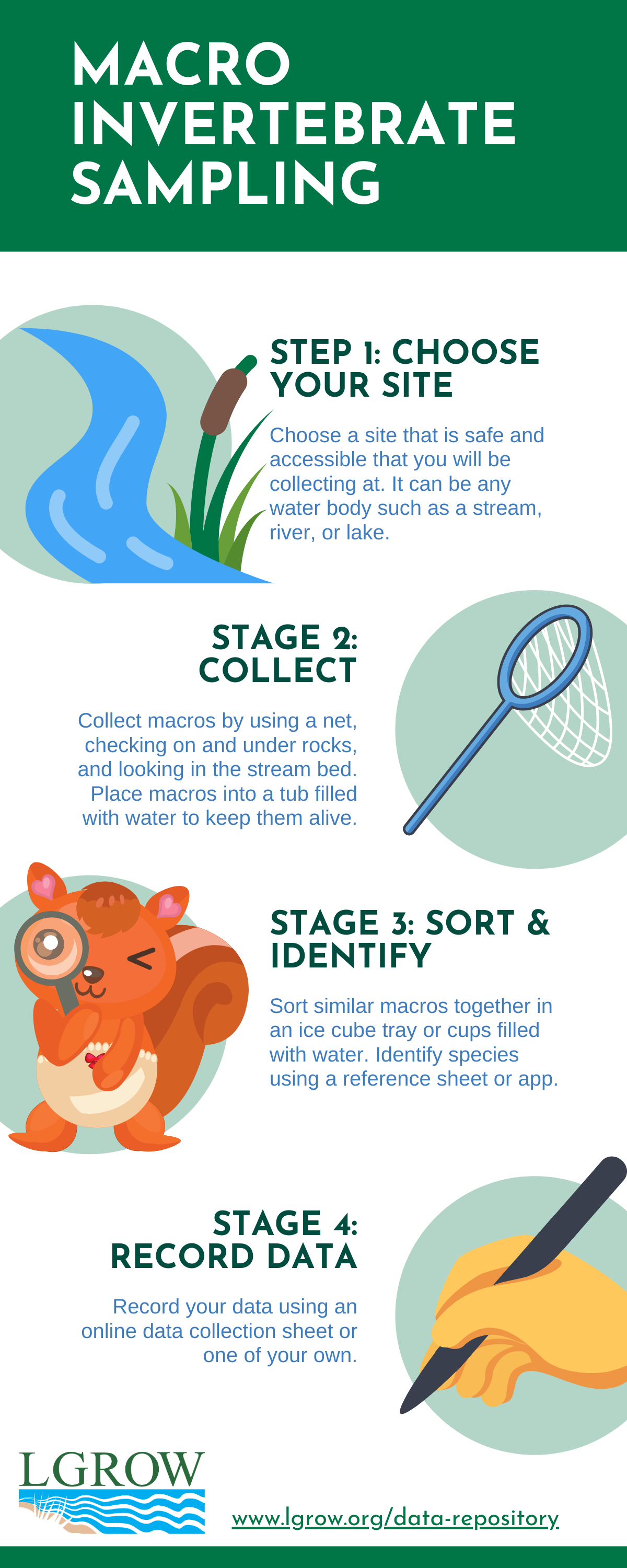 MACRO INVERTEBRATE SAMPLING

STEP 1: CHOOSE YOUR SITE

Choose a site that is safe and accessible that you will be collecting at. It can be any water body such as a stream, river, or lake.

STAGE 2: COLLECT

Collect macros by using a net, checking on and under rocks, and looking in the stream bed. Place macros into a tub filled with water to keep them alive.

STAGE 3: SORT & IDENTIFY

Sort similar macros together in an ice cube tray or cups filled with water. Identify species using a reference sheet or app.

STAGE 4: RECORD DATA

Record your data using an online data collection sheet or one of your own.

LGROW

www.lgrow.org/data-repository