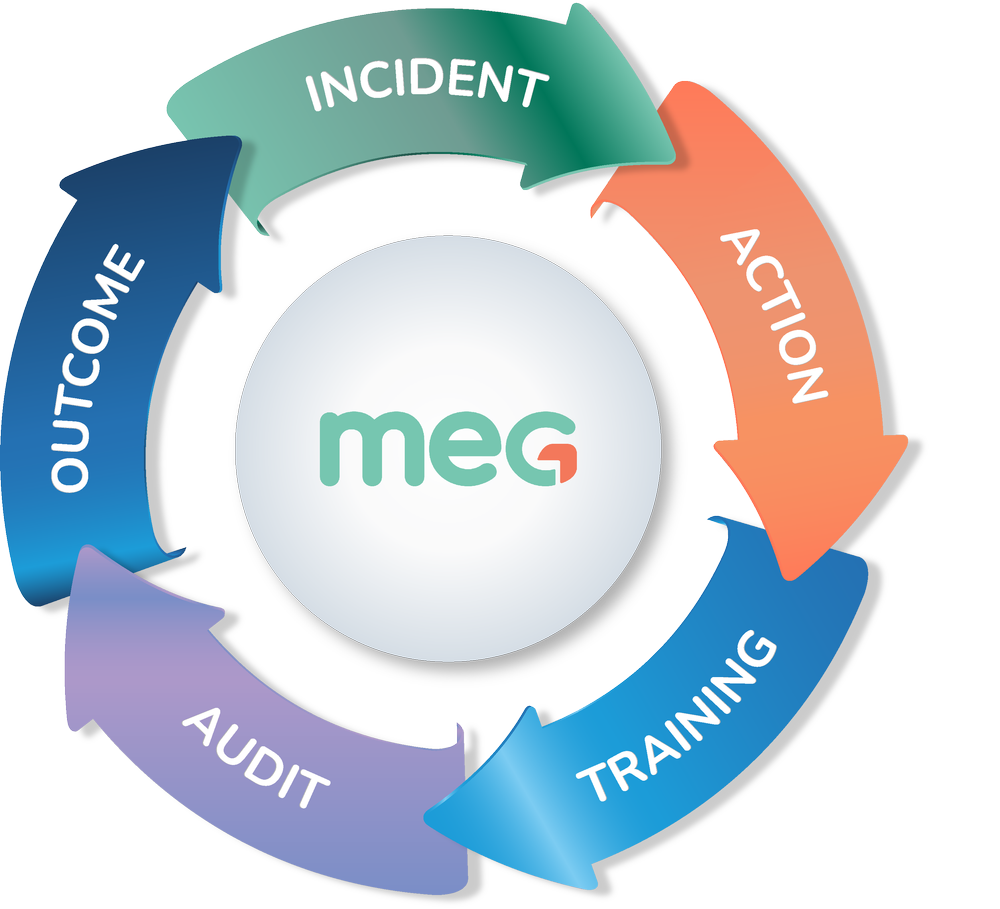 INCIDENT
ACTION
TRAINING
AUDIT
OUTCOME
meg