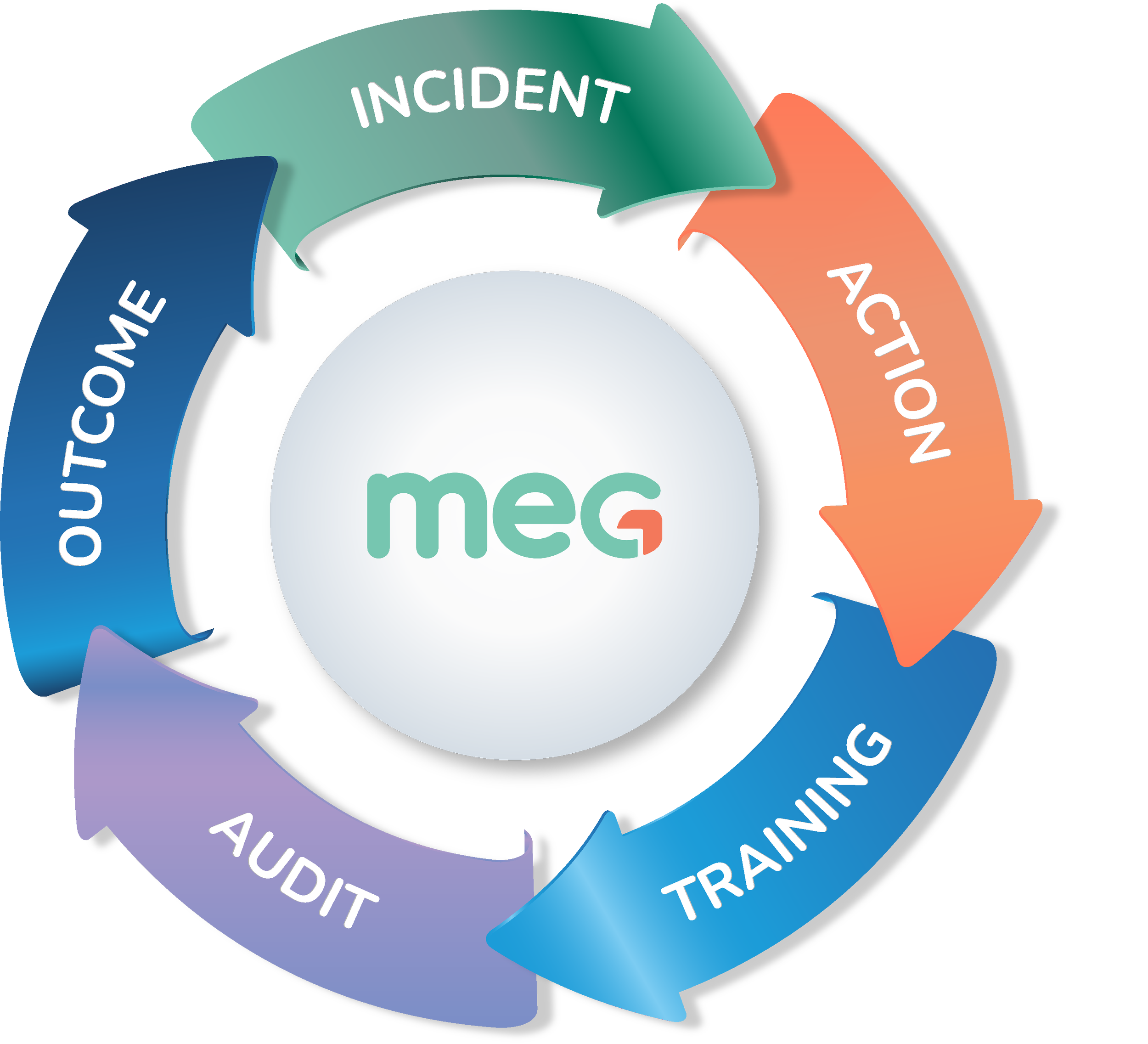 INCIDENT

ACTION

TRAINING

AUDIT

OUTCOME

meg