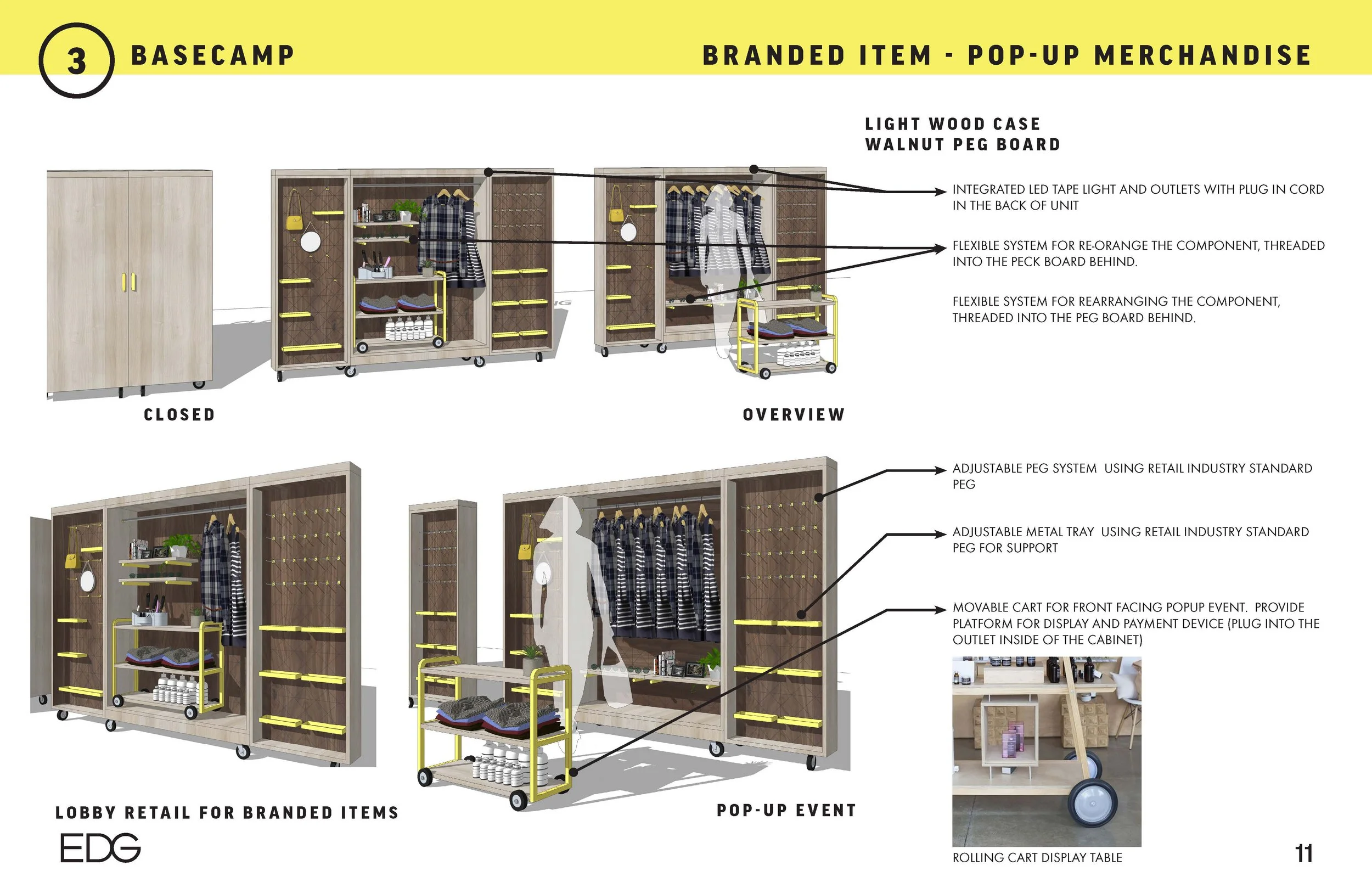 3 BASECAMP

BRANDED ITEM - POP-UP MERCHANDISE

LIGHT WOOD CASE
WALNUT PEG BOARD

INTEGRATED LED TAPE LIGHT AND OUTLETS WITH PLUG IN CORD IN THE BACK OF UNIT

FLEXIBLE SYSTEM FOR RE-ORANGE THE COMPONENT, THREADED INTO THE PECK BOARD BEHIND.

FLEXIBLE SYSTEM FOR REARRANGING THE COMPONENT, THREADED INTO THE PEG BOARD BEHIND.

CLOSED

OVERVIEW

ADJUSTABLE PEG SYSTEM USING RETAIL INDUSTRY STANDARD PEG

ADJUSTABLE METAL TRAY USING RETAIL INDUSTRY STANDARD PEG FOR SUPPORT

MOVABLE CART FOR FRONT FACING POPUP EVENT. PROVIDE PLATFORM FOR DISPLAY AND PAYMENT DEVICE (PLUG INTO THE OUTLET INSIDE OF THE CABINET)

LOBBY RETAIL FOR BRANDED ITEMS

POP-UP EVENT

EDG

ROLLING CART DISPLAY TABLE

11