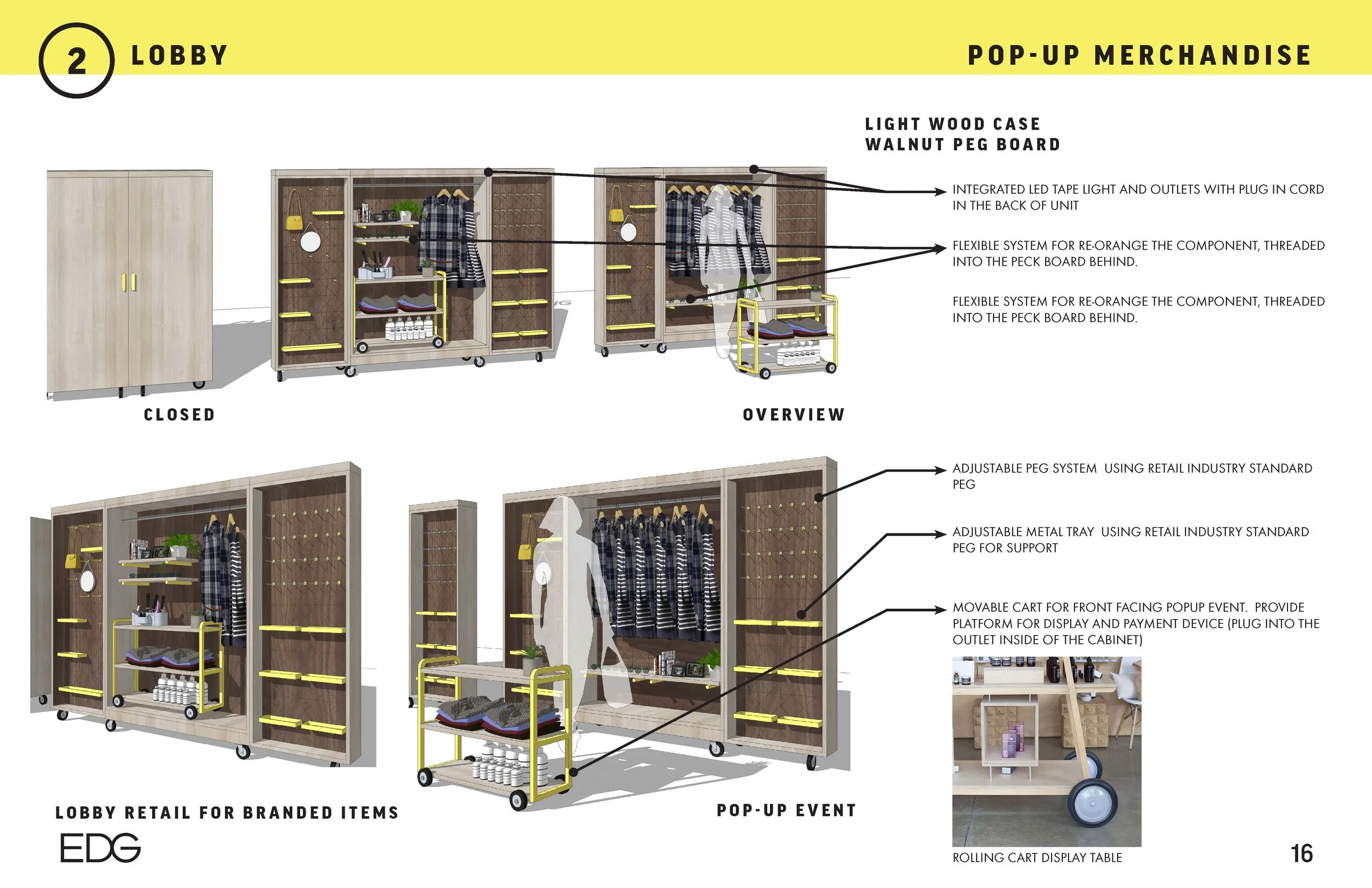 2 LOBBY

POP-UP MERCHANDISE

LIGHT WOOD CASE
WALNUT PEG BOARD

INTEGRATED LED TAPE LIGHT AND OUTLETS WITH PLUG IN CORD IN THE BACK OF UNIT

FLEXIBLE SYSTEM FOR RE-ORANGE THE COMPONENT, THREADED INTO THE PECK BOARD BEHIND.

FLEXIBLE SYSTEM FOR RE-ORANGE THE COMPONENT, THREADED INTO THE PECK BOARD BEHIND.

CLOSED

OVERVIEW

ADJUSTABLE PEG SYSTEM USING RETAIL INDUSTRY STANDARD PEG

ADJUSTABLE METAL TRAY USING RETAIL INDUSTRY STANDARD PEG FOR SUPPORT

MOVABLE CART FOR FRONT FACING POPUP EVENT. PROVIDE PLATFORM FOR DISPLAY AND PAYMENT DEVICE (PLUG INTO THE OUTLET INSIDE OF THE CABINET)

LOBBY RETAIL FOR BRANDED ITEMS

POP-UP EVENT

EDG

ROLLING CART DISPLAY TABLE

16