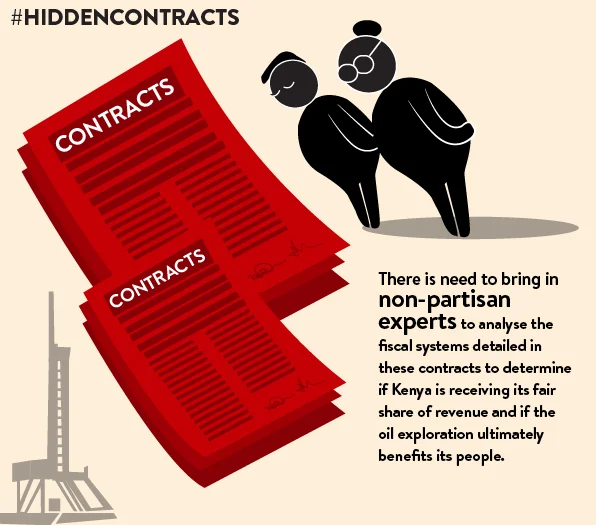 #HIDDENCONTRACTS

CONTRACTS

CONTRACTS

There is need to bring in non-partisan experts to analyse the fiscal systems detailed in these contracts to determine if Kenya is receiving its fair share of revenue and if the oil exploration ultimately benefits its people.