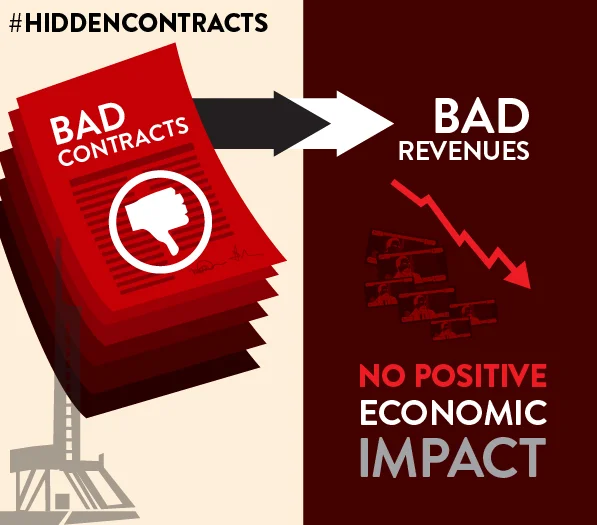 #HIDDENCONTRACTS

BAD CONTRACTS

BAD REVENUES

NO POSITIVE ECONOMIC IMPACT