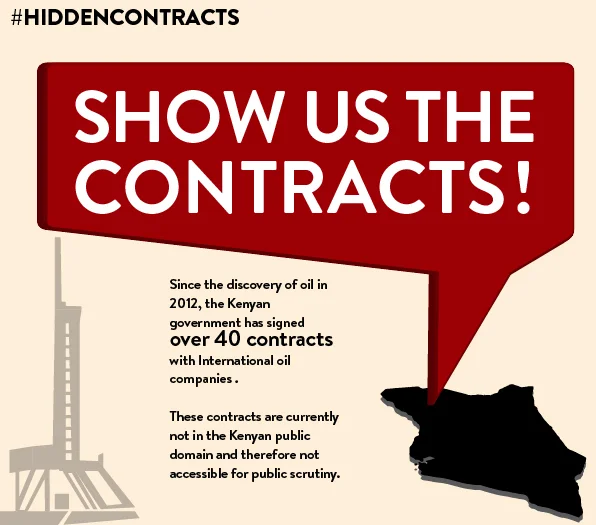 #HIDDENCONTRACTS

SHOW US THE CONTRACTS!

Since the discovery of oil in 2012, the Kenyan government has signed over 40 contracts with International oil companies .

These contracts are currently not in the Kenyan public domain and therefore not accessible for public scrutiny.