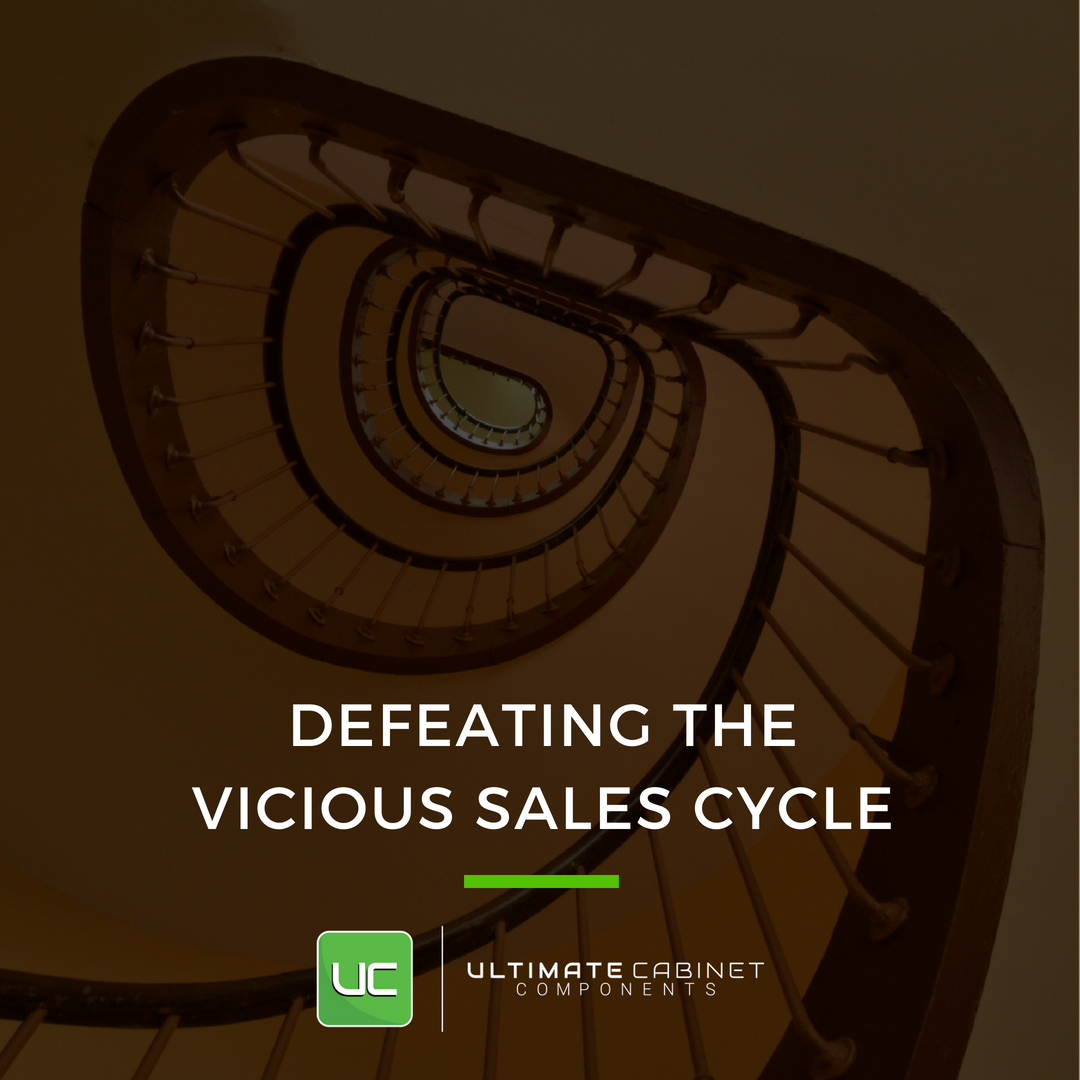 DEFEATING THE VICIOUS SALES CYCLE

UC

ULTIMATE CABINET
COMPONENTS