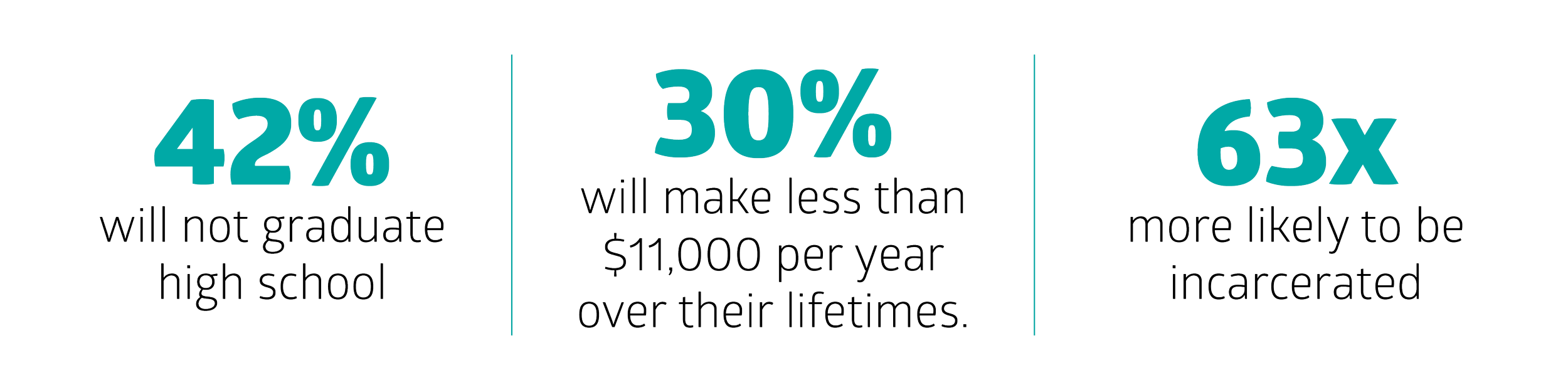 42%
will not graduate high school

30%
will make less than \$11,000 per year over their lifetimes.

63x
more likely to be incarcerated