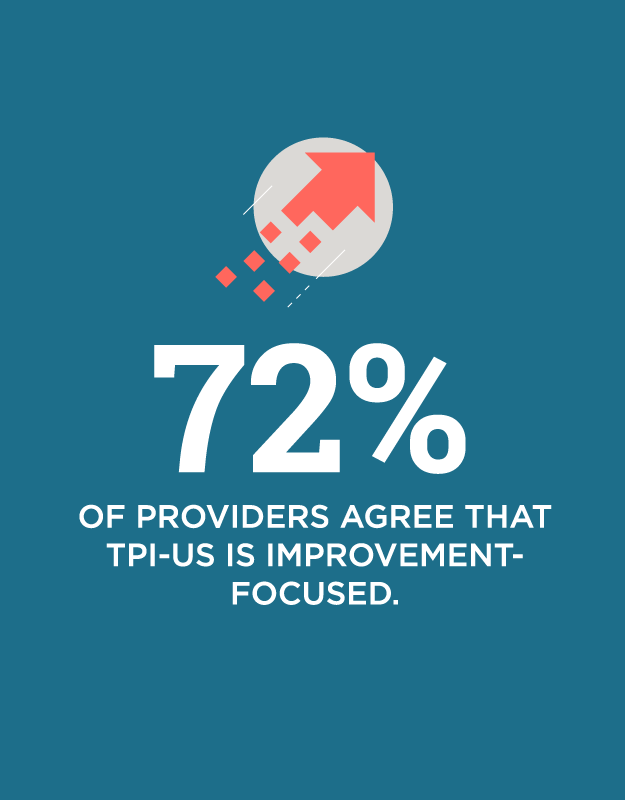 72%

OF PROVIDERS AGREE THAT TPI-US IS IMPROVEMENT-FOCUSED.